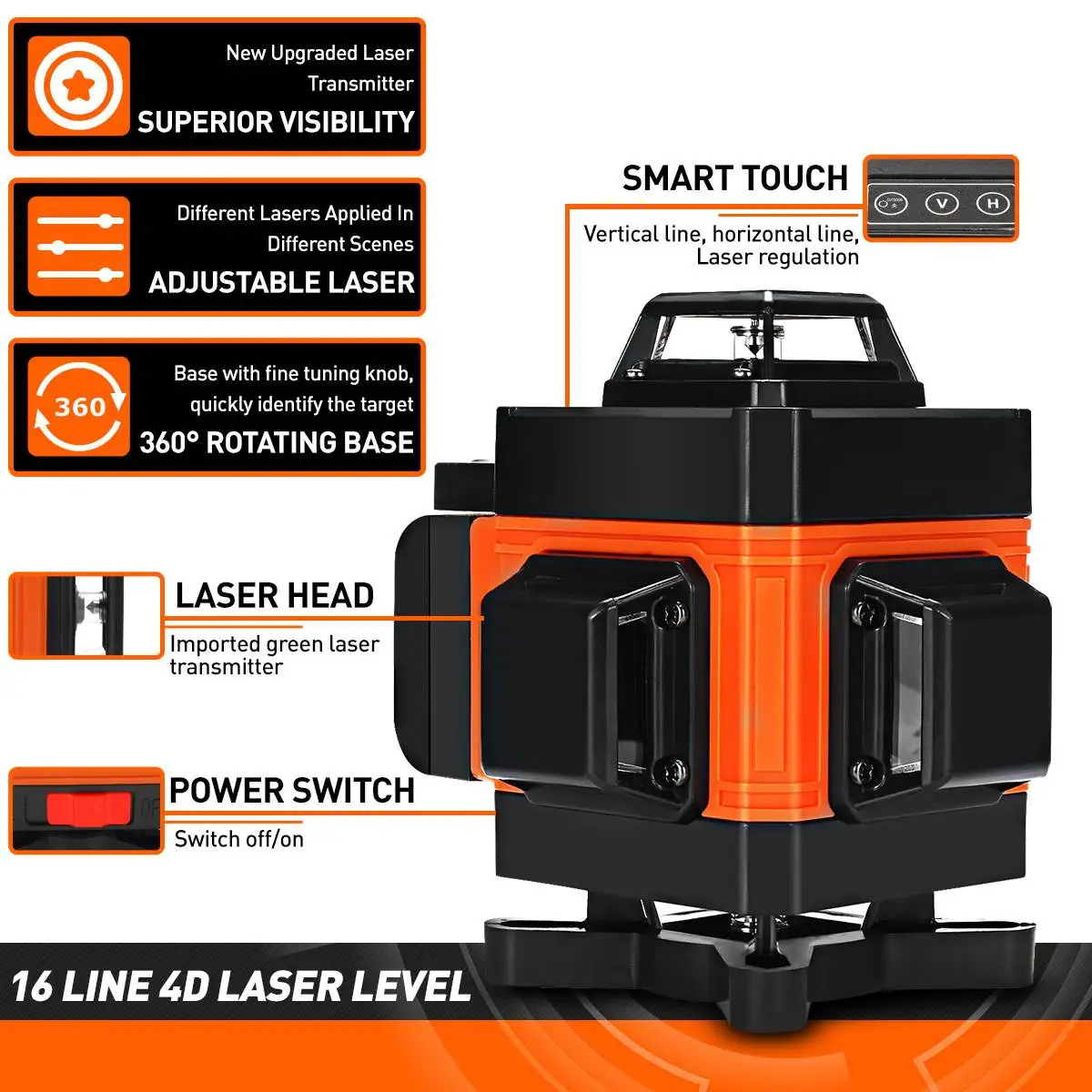 New Upgraded Laser Transmitter
SUPERIOR VISIBILITY

Different Lasers Applied In Different Scenes
ADJUSTABLE LASER

360
Base with fine tuning knob, quickly identify the target
360° ROTATING BASE

SMART TOUCH
Vertical line, horizontal line, Laser regulation

V H

LASER HEAD
Imported green laser transmitter

POWER SWITCH
Switch off/on

16 LINE 4D LASER LEVEL