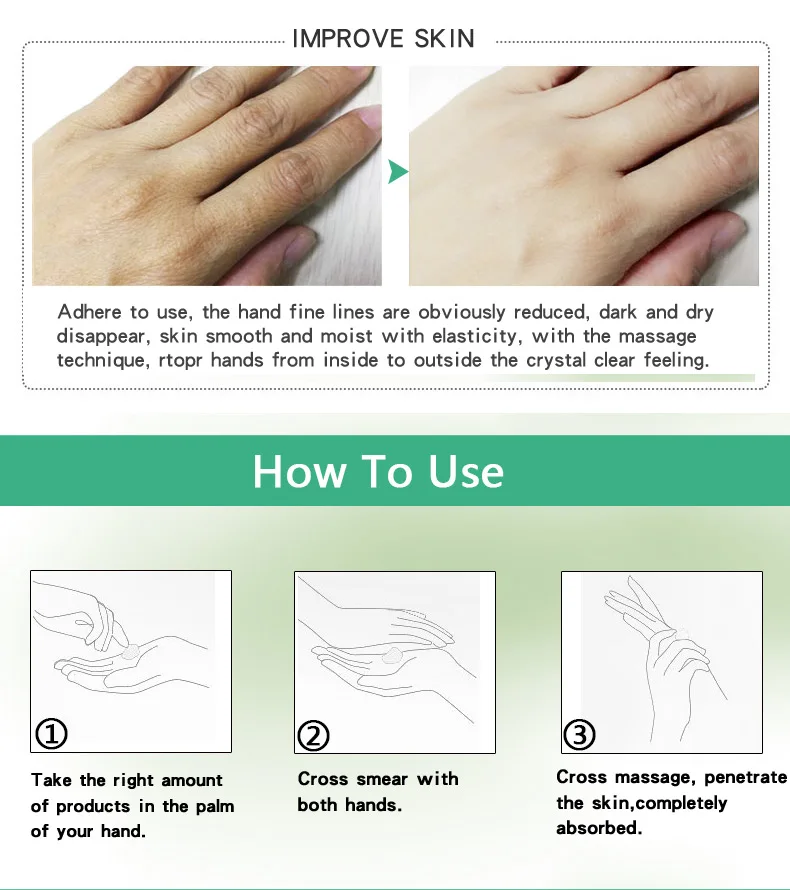 IMPROVE SKIN

Adhere to use, the hand fine lines are obviously reduced, dark and dry disappear, skin smooth and moist with elasticity, with the massage technique, rtopr hands from inside to outside the crystal clear feeling.

How To Use

①

Take the right amount of products in the palm of your hand.

②

Cross smear with both hands.

③

Cross massage, penetrate the skin,completely absorbed.