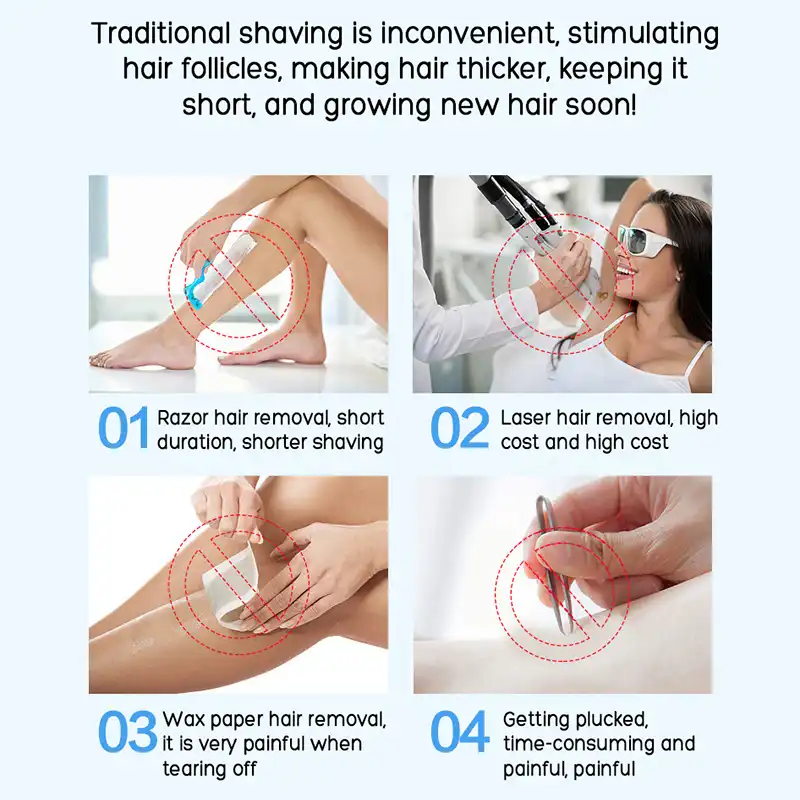 Traditional shaving is inconvenient, stimulating hair follicles, making hair thicker, keeping it short, and growing new hair soon!

01 Razor hair removal, short duration, shorter shaving

02 Laser hair removal, high cost and high cost

03 Wax paper hair removal, it is very painful when tearing off

04 Getting plucked, time-consuming and painful, painful