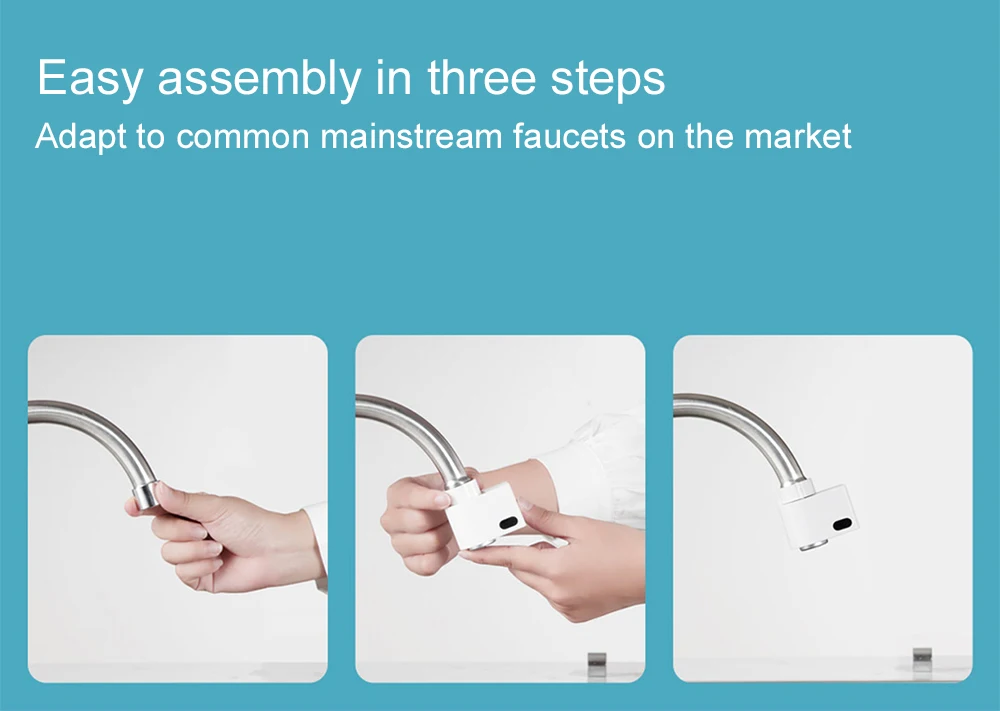 Easy assembly in three steps

Adapt to common mainstream faucets on the market