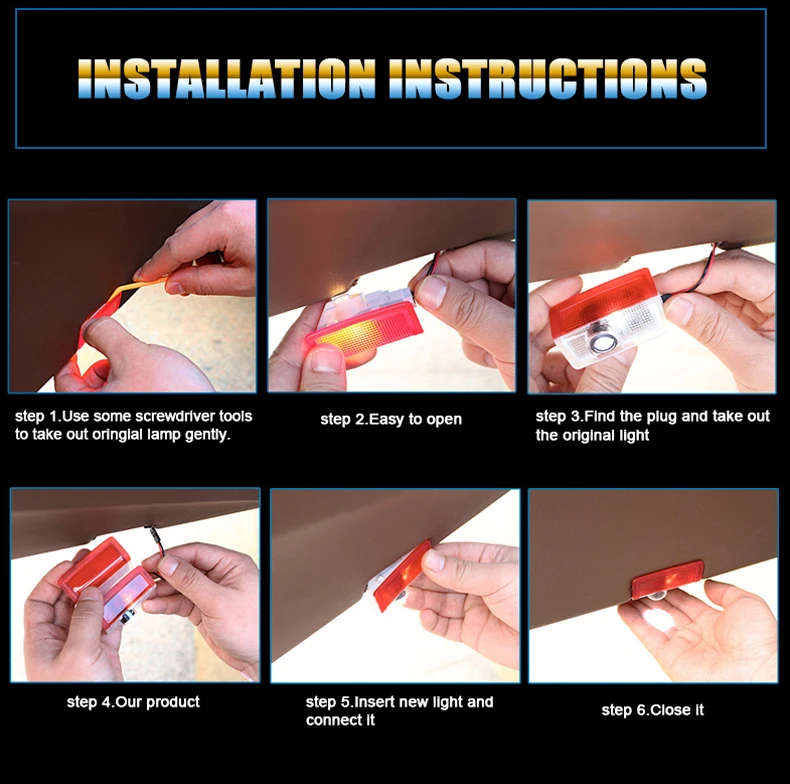 INSTALLATION INSTRUCTIONS

step 1.Use some screwdriver tools to take out oringial lamp gently.

step 2.Easy to open

step 3.Find the plug and take out the original light

step 4.Our product

step 5.Insert new light and connect it

step 6.Close it