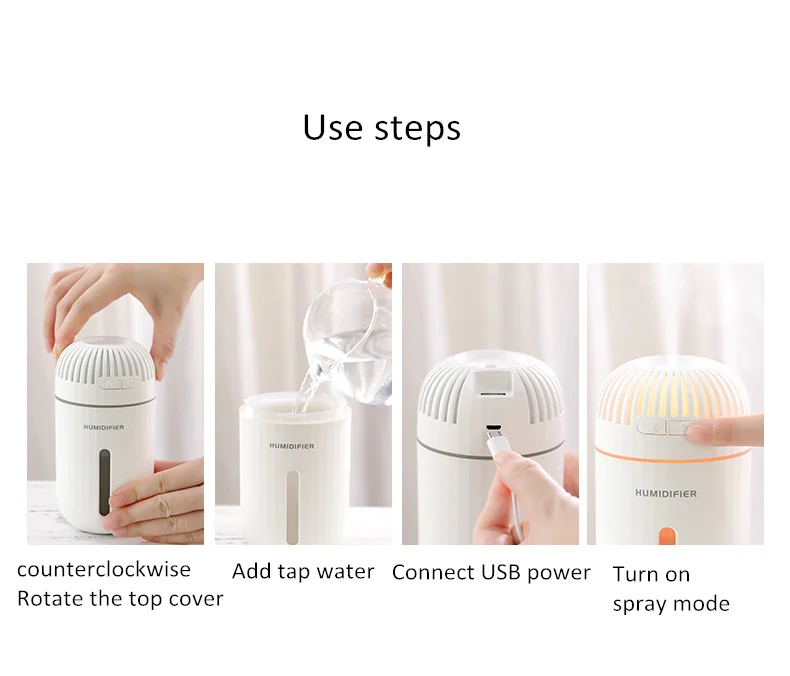 Use steps

HUMIDIFIER

HUMIDIFIER

HUMIDIFIER

counterclockwise
Rotate the top cover

Add tap water

Connect USB power

Turn on
spray mode