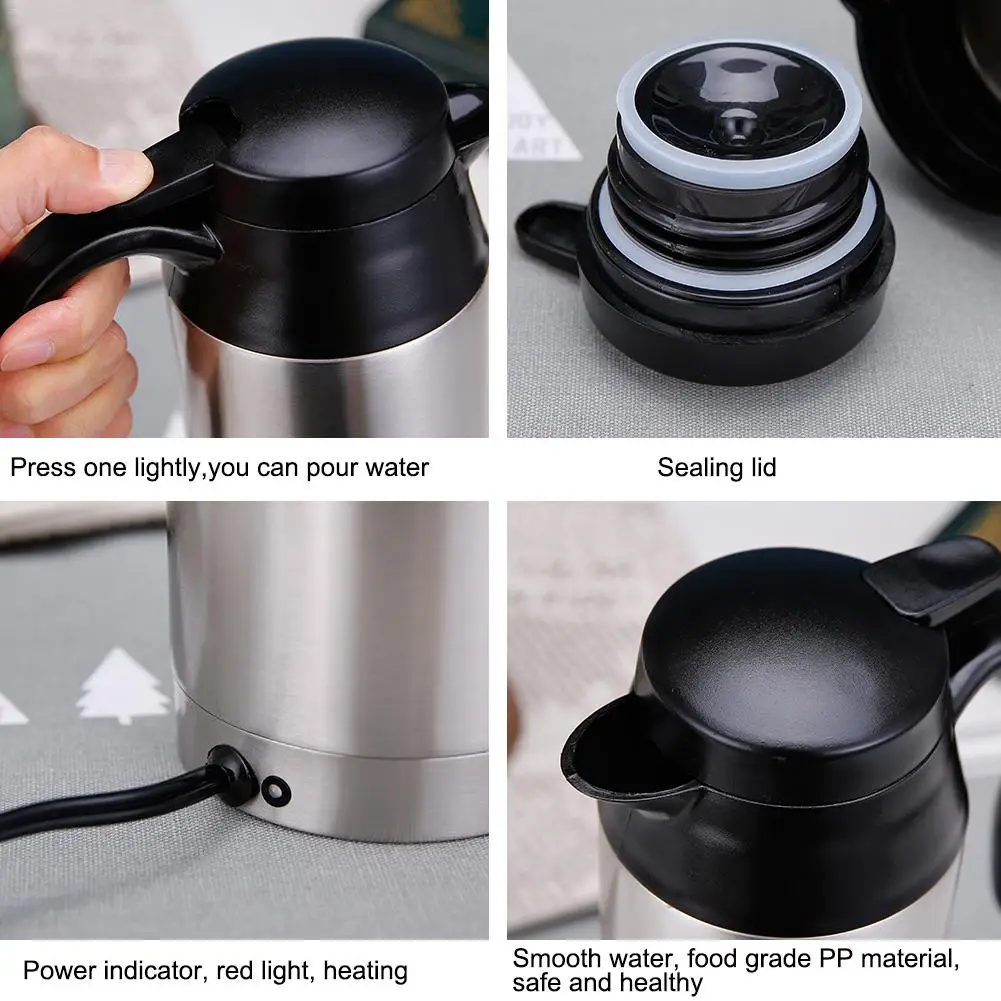 Press one lightly,you can pour water

Sealing lid

Power indicator, red light, heating

Smooth water, food grade PP material, safe and healthy