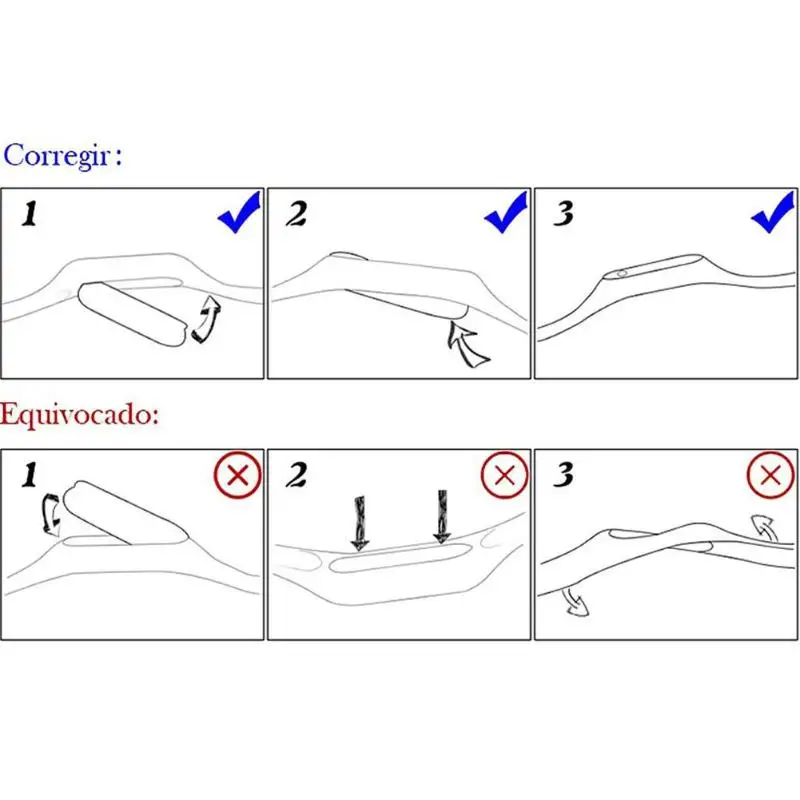 Corregir :

1

2

3

Equivocado:

1

2

3