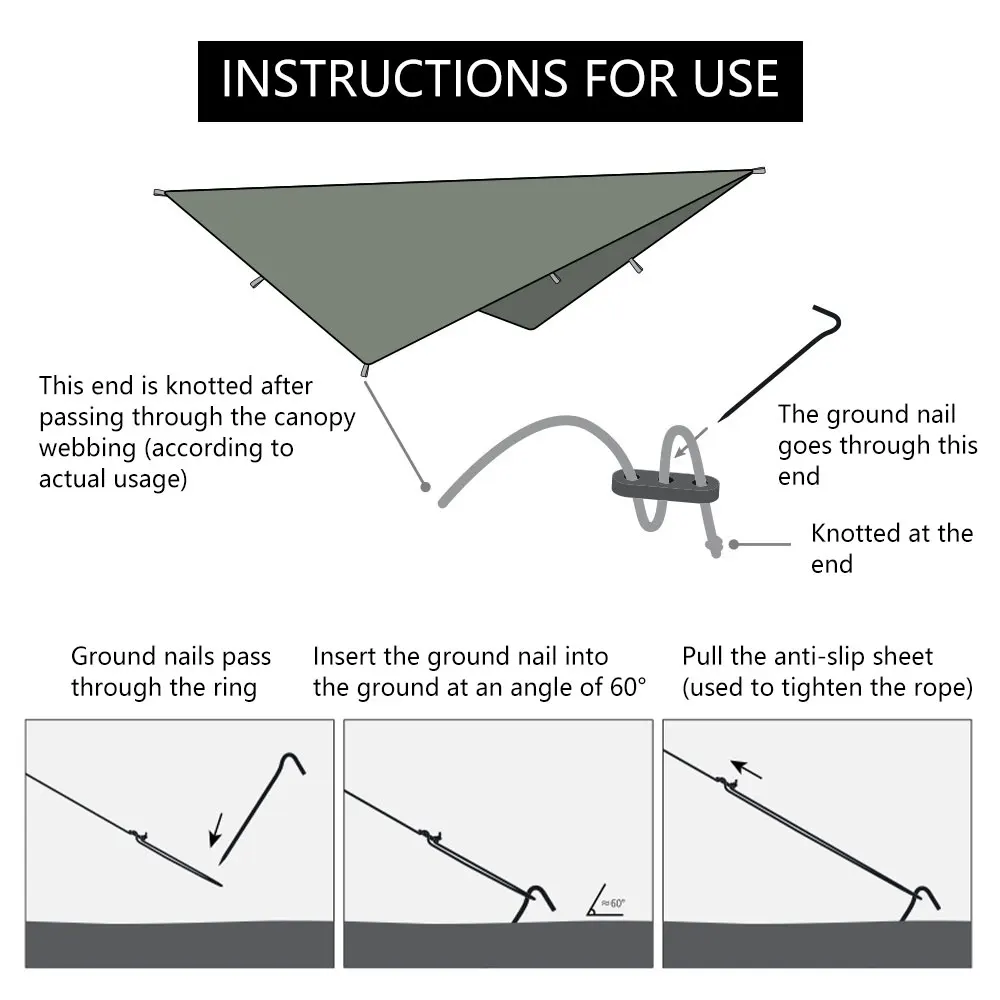 INSTRUCTIONS FOR USE

This end is knotted after passing through the canopy webbing (according to actual usage)

The ground nail goes through this end

Knotted at the end

Ground nails pass through the ring

Insert the ground nail into the ground at an angle of 60°

Pull the anti-slip sheet (used to tighten the rope)

≈60°