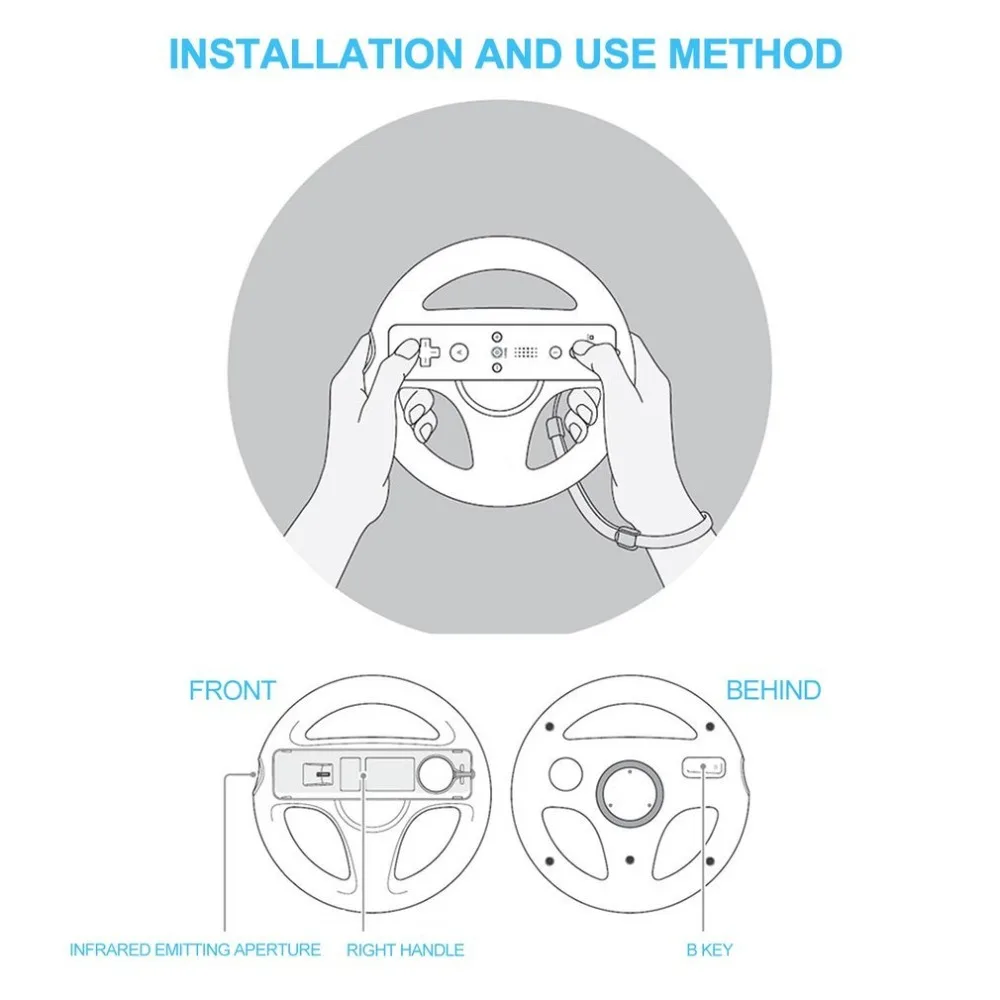 INSTALLATION AND USE METHOD

FRONT

BEHIND

INFRARED EMITTING APERTURE

RIGHT HANDLE

B KEY