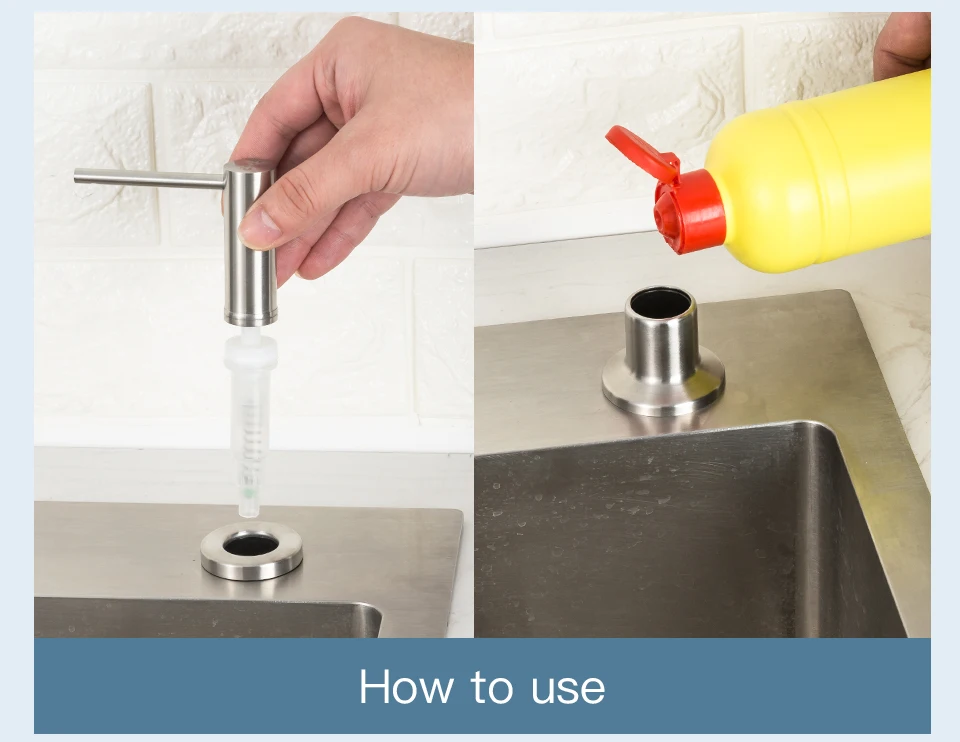 How to use