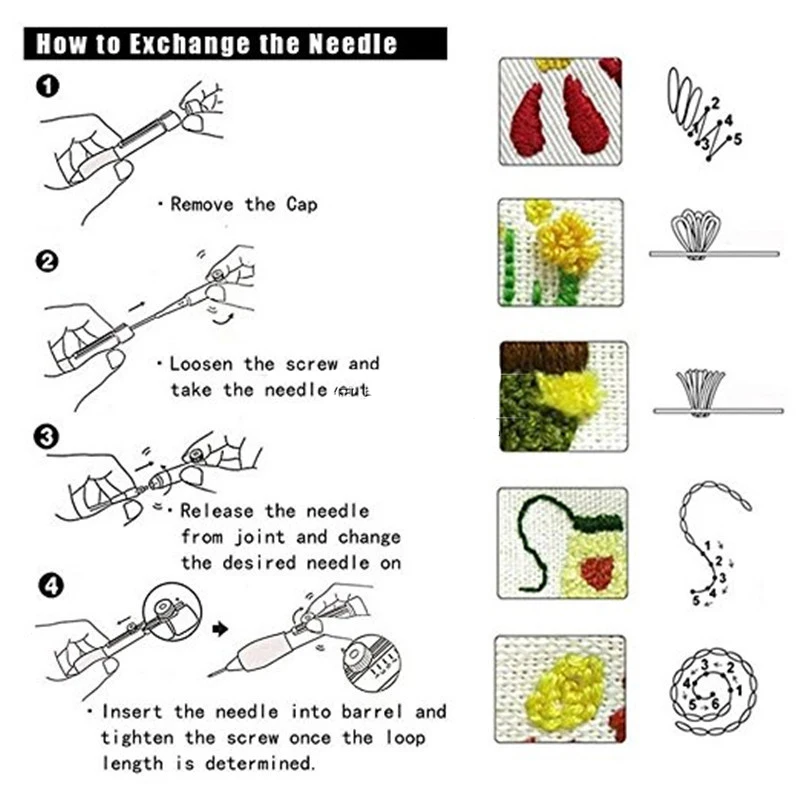 How to Exchange the Needle

1

· Remove the Cap

2

· Loosen the screw and take the needle out

3

· Release the needle from joint and change the desired needle on

4

· Insert the needle into barrel and tighten the screw once the loop length is determined.

1 2 3 4 5

1 2 3 4 5

1 2 3 4 5 6