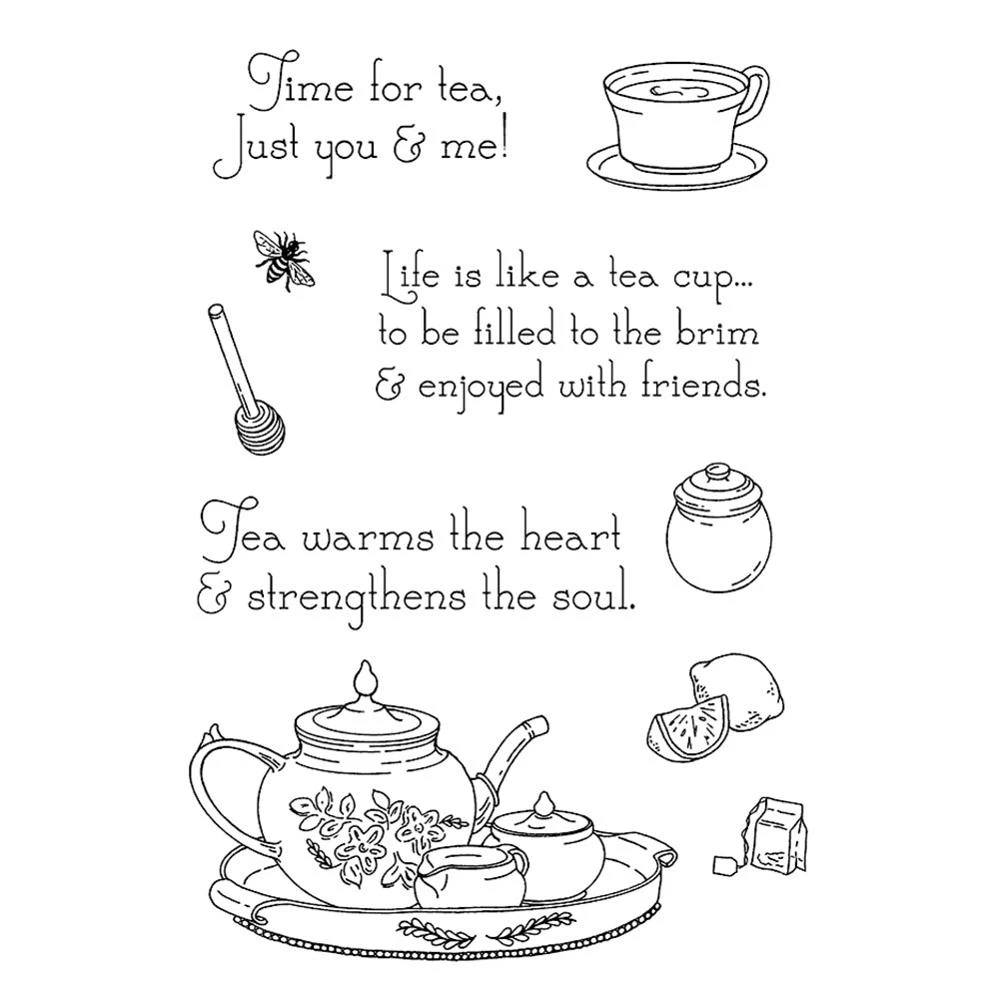 Time for tea,
Just you & me!

Life is like a tea cup...
to be filled to the brim
& enjoyed with friends.

Tea warms the heart
& strengthens the soul.