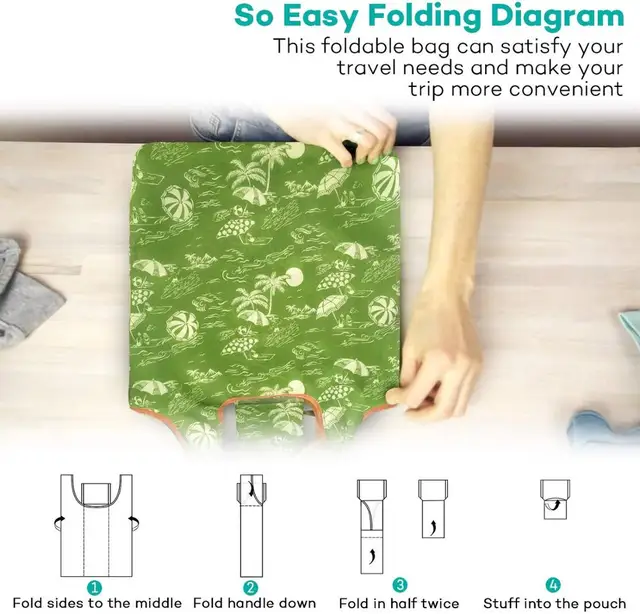 So Easy Folding Diagram

This foldable bag can satisfy your travel needs and make your trip more convenient

1
Fold sides to the middle

2
Fold handle down

3
Fold in half twice

4
Stuff into the pouch