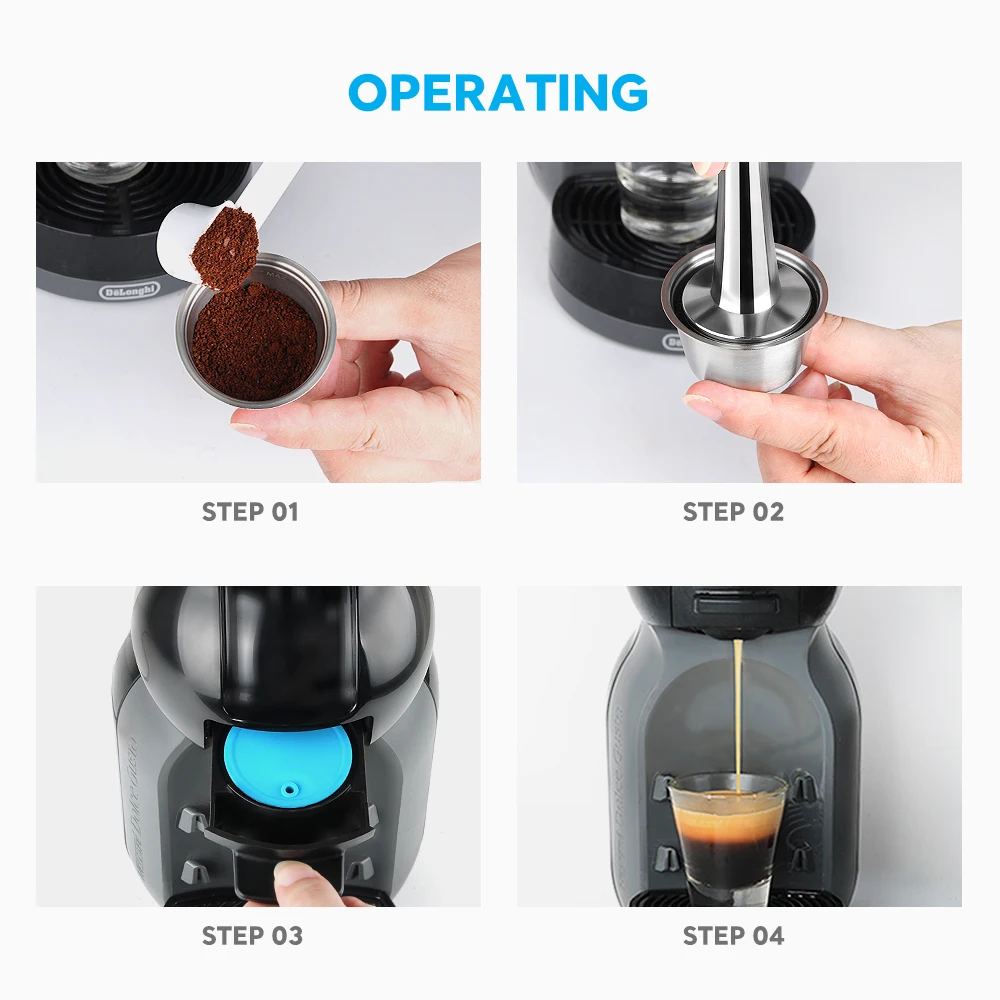 OPERATING

DeLonghi

STEP 01

STEP 02

STEP 03

STEP 04