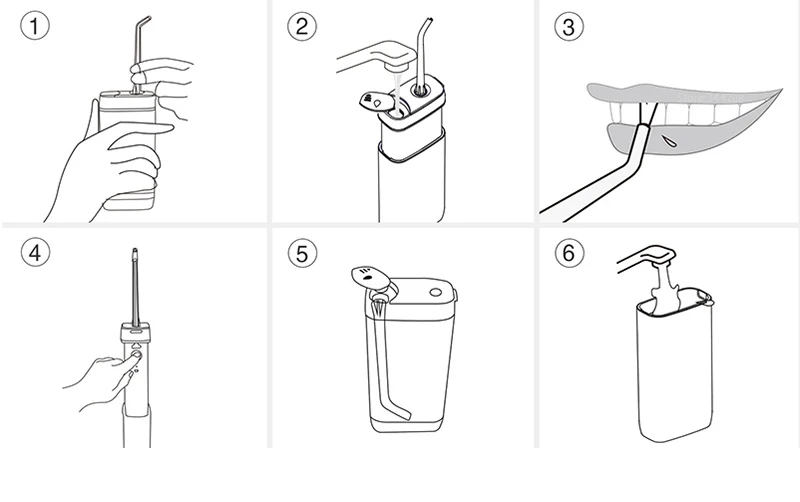 1

2

3

4

5

6