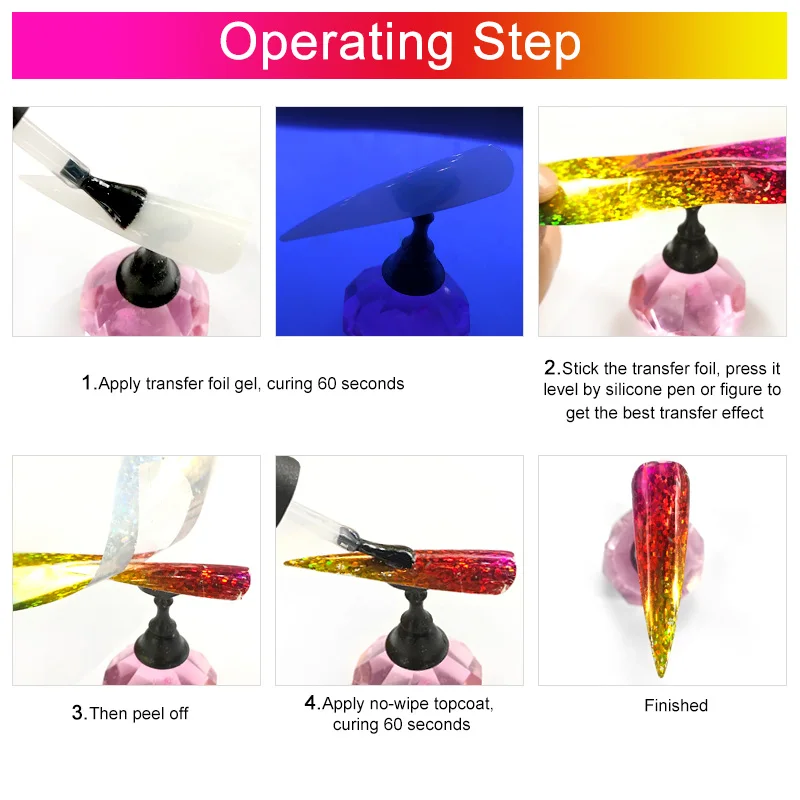 Operating Step

1.Apply transfer foil gel, curing 60 seconds

2.Stick the transfer foil, press it level by silicone pen or figure to get the best transfer effect

3.Then peel off

4.Apply no-wipe topcoat, curing 60 seconds

Finished