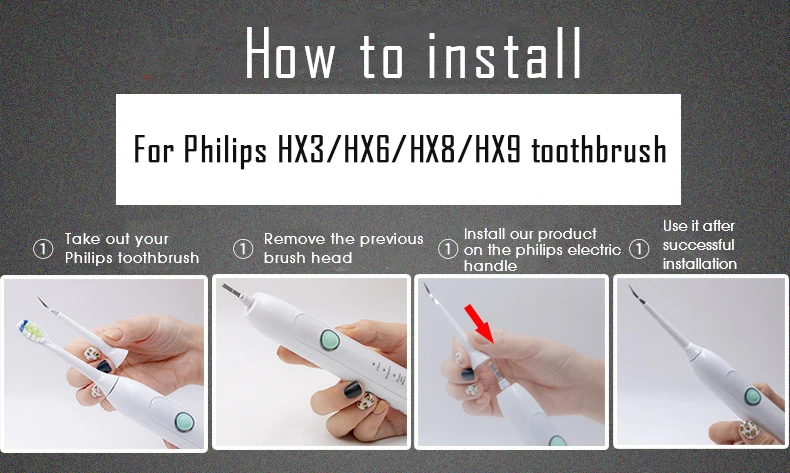 How to install

For Philips HX3/HX6/HX8/HX9 toothbrush

① Take out your Philips toothbrush

① Remove the previous brush head

① Install our product on the philips electric handle

① Use it after successful installation