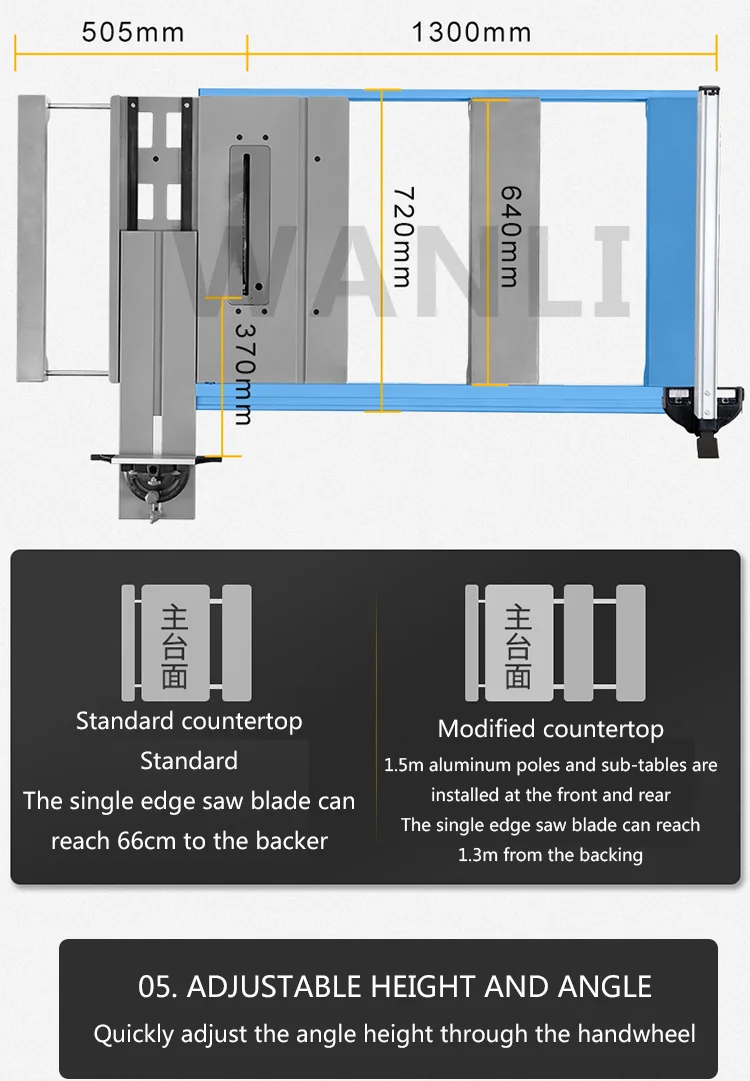 505mm

1300mm

720mm

640mm

370mm

WANLI

主台面

Standard countertop
Standard
The single edge saw blade can reach 66cm to the backer

主台面

Modified countertop
1.5m aluminum poles and sub-tables are installed at the front and rear
The single edge saw blade can reach 1.3m from the backing

05. ADJUSTABLE HEIGHT AND ANGLE
Quickly adjust the angle height through the handwheel