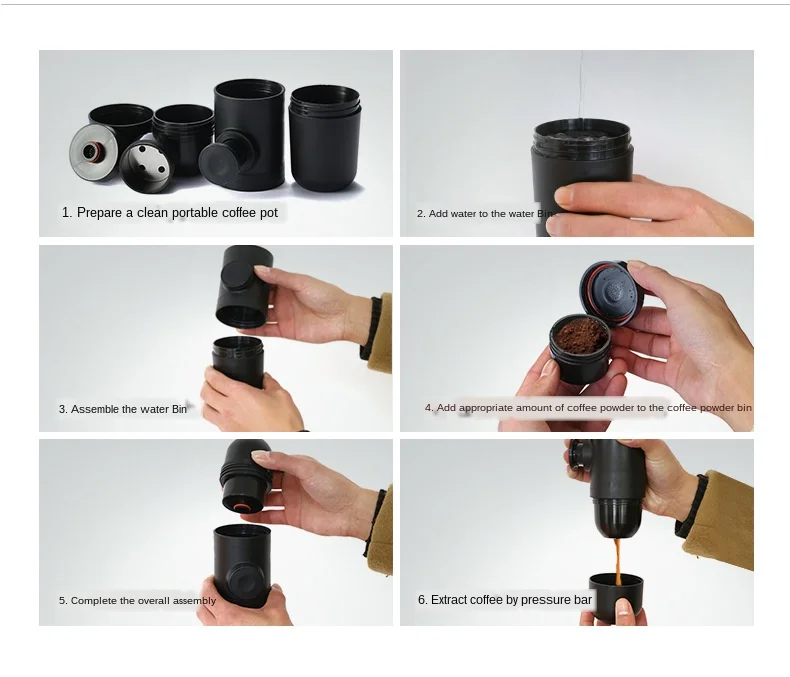 1. Prepare a clean portable coffee pot

2. Add water to the water Bin

3. Assemble the water Bin

4. Add appropriate amount of coffee powder to the coffee powder bin

5. Complete the overall assembly

6. Extract coffee by pressure bar