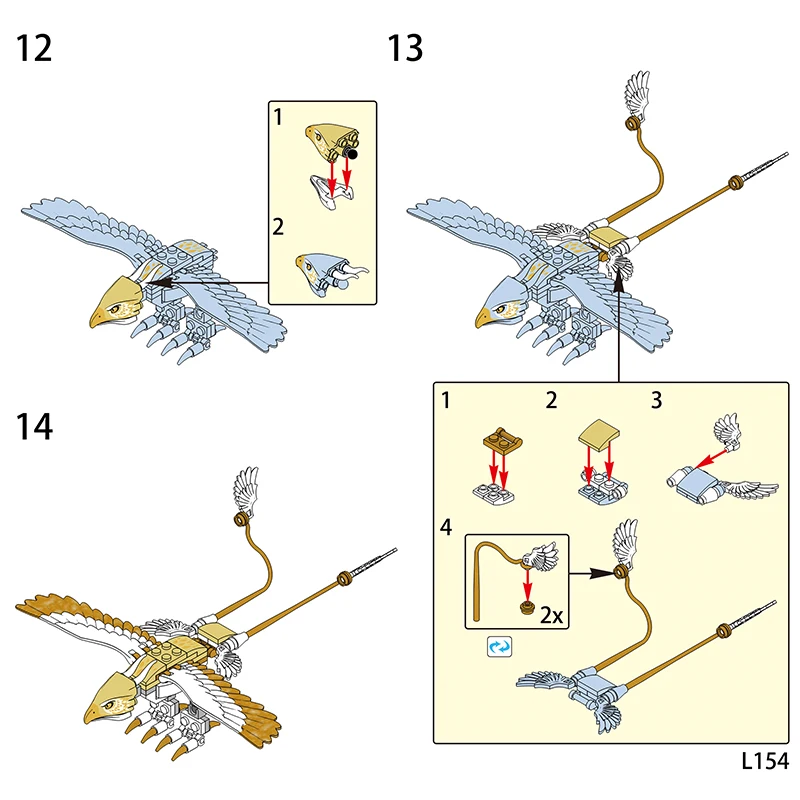 12

1

2

13

1

2

3

4

2x

14

L154