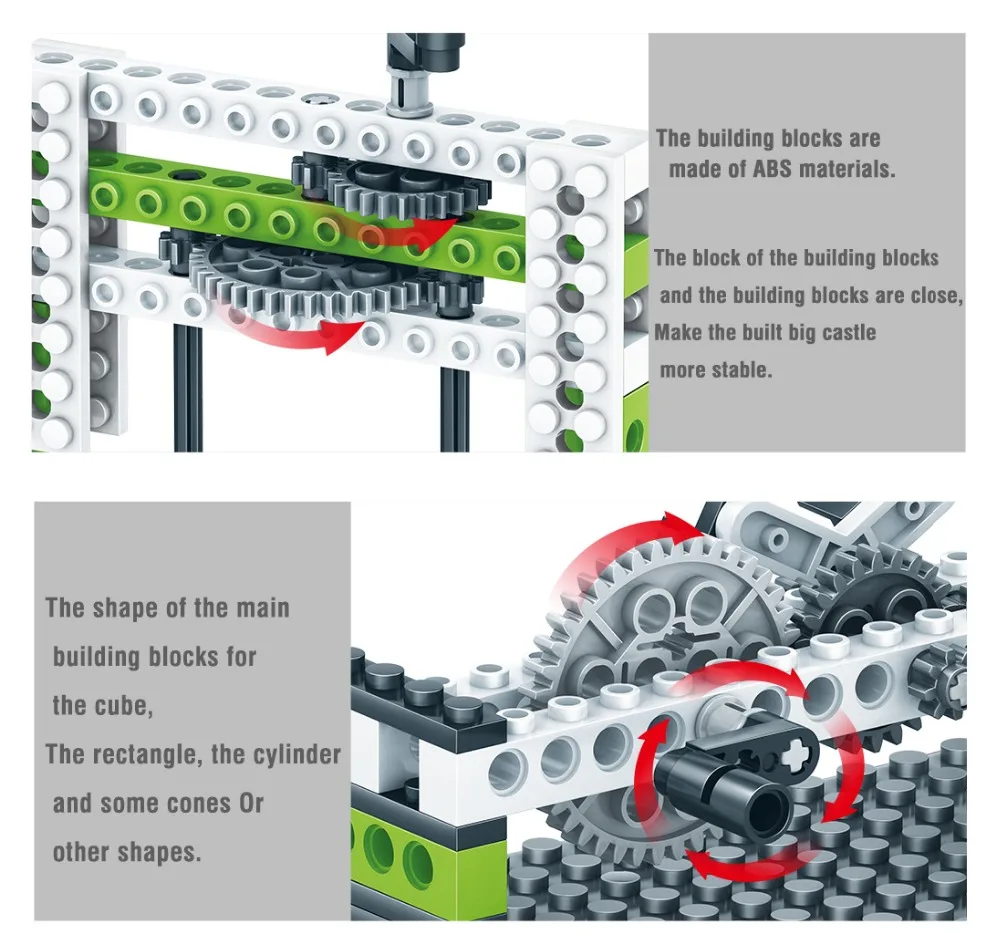 The building blocks are made of ABS materials.

The block of the building blocks and the building blocks are close, Make the built big castle more stable.

The shape of the main building blocks for the cube, The rectangle, the cylinder and some cones Or other shapes.