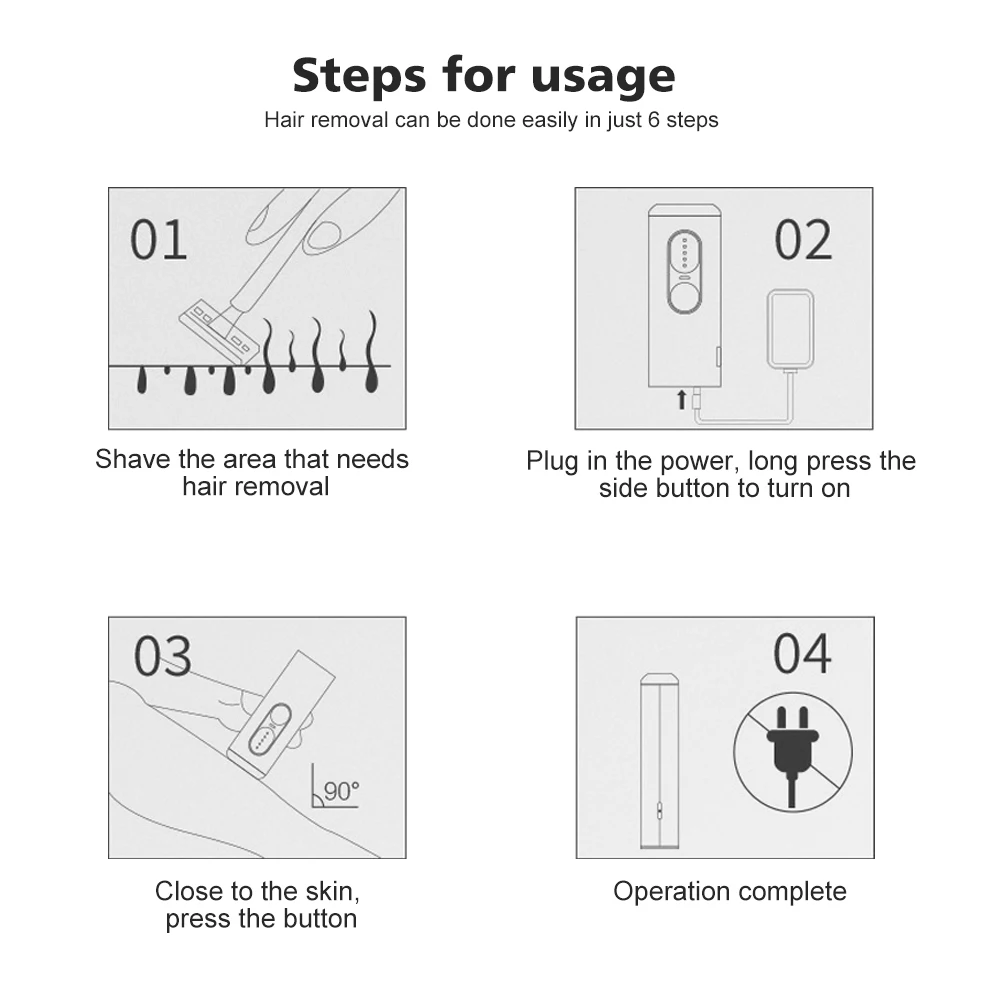 Steps for usage

Hair removal can be done easily in just 6 steps

01

Shave the area that needs hair removal

02

Plug in the power, long press the side button to turn on

03

90°

Close to the skin, press the button

04

Operation complete