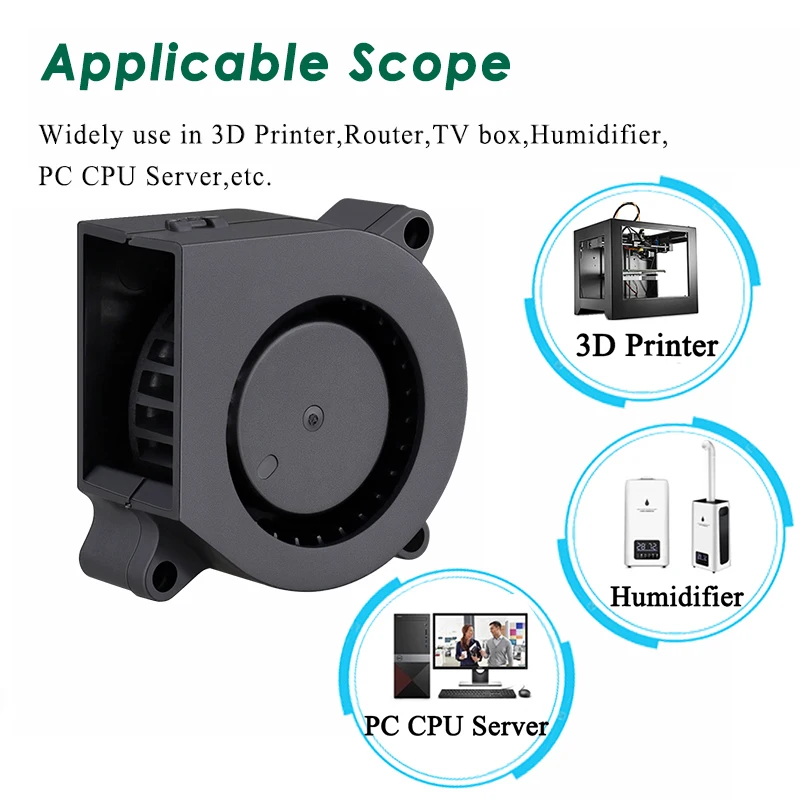 Applicable Scope

Widely use in 3D Printer,Router,TV box,Humidifier, PC CPU Server,etc.

3D Printer

Humidifier

PC CPU Server