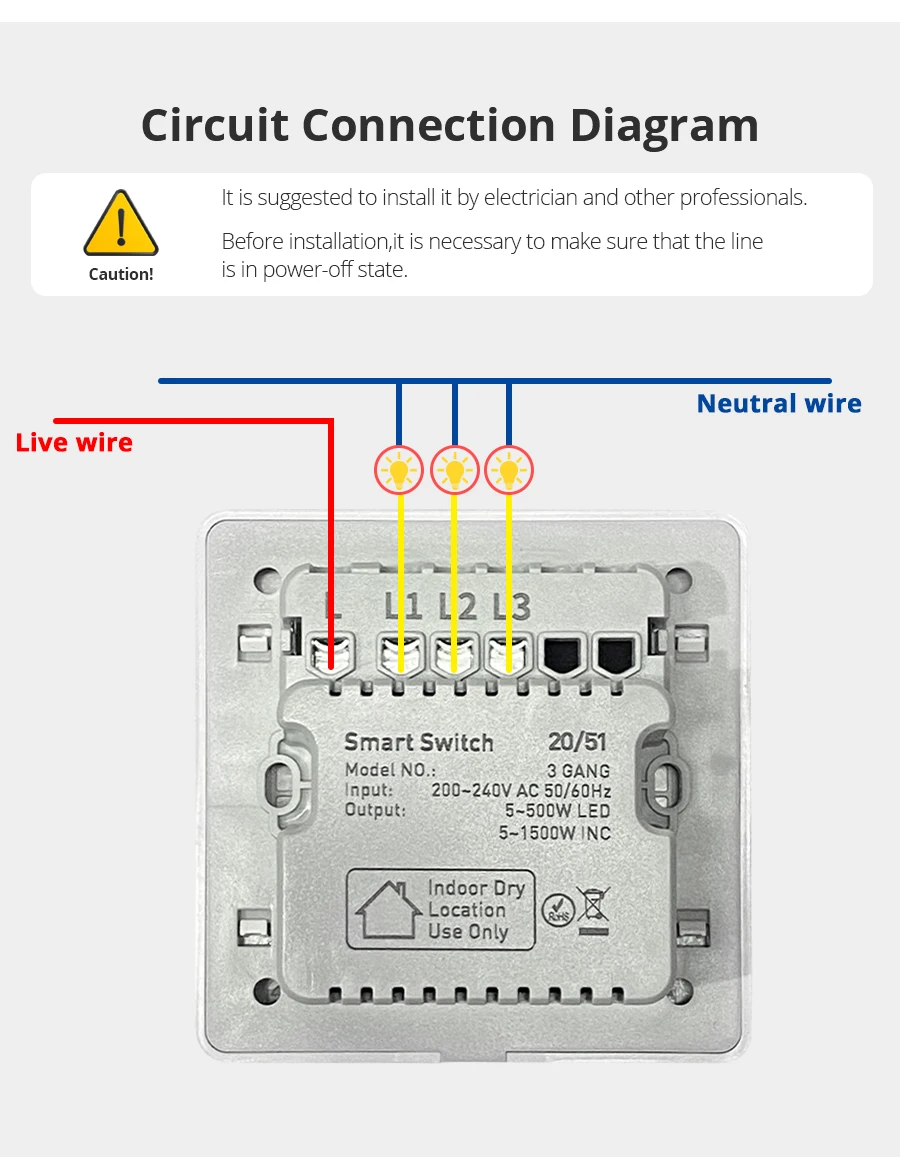 Circuit Connection Diagram

Caution!

It is suggested to install it by electrician and other professionals.

Before installation,it is necessary to make sure that the line is in power-off state.

Neutral wire

Live wire

L L1 L2 L3

Smart Switch 20/51
Model NO.: 3 GANG
Input: 200~240V AC 50/60Hz
Output: 5~500W LED
5~1500W INC

Indoor Dry Location Use Only

RoHS