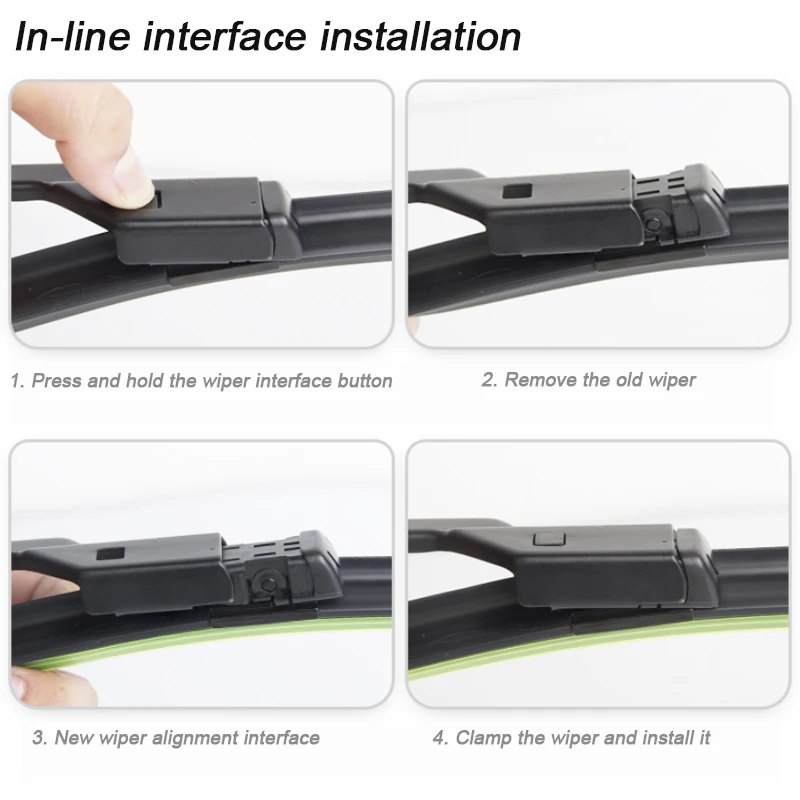 In-line interface installation

1. Press and hold the wiper interface button

2. Remove the old wiper

3. New wiper alignment interface

4. Clamp the wiper and install it