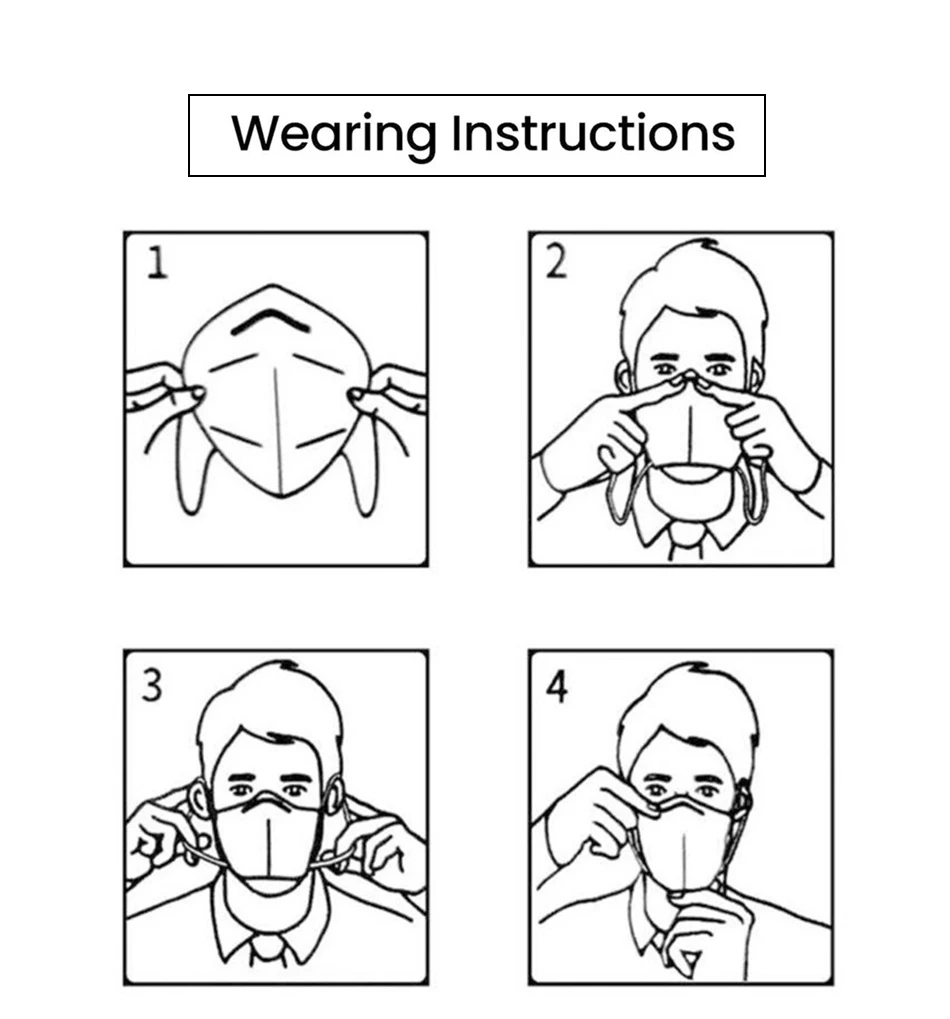 Wearing Instructions

1

2

3

4