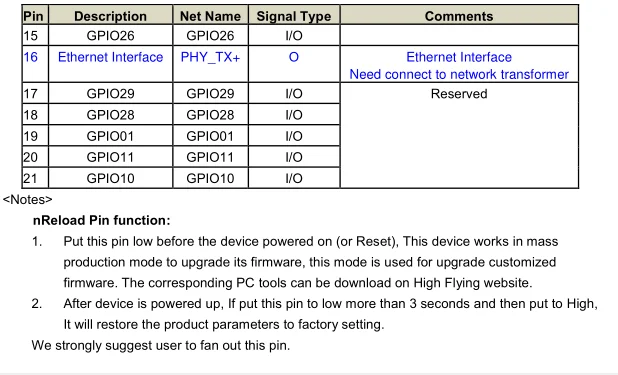 | Pin | Description | Net Name | Signal Type | Comments |
|---|---|---|---|---|
| 15 | GPIO26 | GPIO26 | I/O | |
| 16 | Ethernet Interface | PHY_TX+ | O | Ethernet Interface Need connect to network transformer |
| 17 | GPIO29 | GPIO29 | I/O | Reserved |
| 18 | GPIO28 | GPIO28 | I/O | |
| 19 | GPIO01 | GPIO01 | I/O | |
| 20 | GPIO11 | GPIO11 | I/O | |
| 21 | GPIO10 | GPIO10 | I/O | |

<Notes>

nReload Pin function:

1. Put this pin low before the device powered on (or Reset), This device works in mass production mode to upgrade its firmware, this mode is used for upgrade customized firmware. The corresponding PC tools can be download on High Flying website.

2. After device is powered up, If put this pin to low more than 3 seconds and then put to High, It will restore the product parameters to factory setting.

We strongly suggest user to fan out this pin.