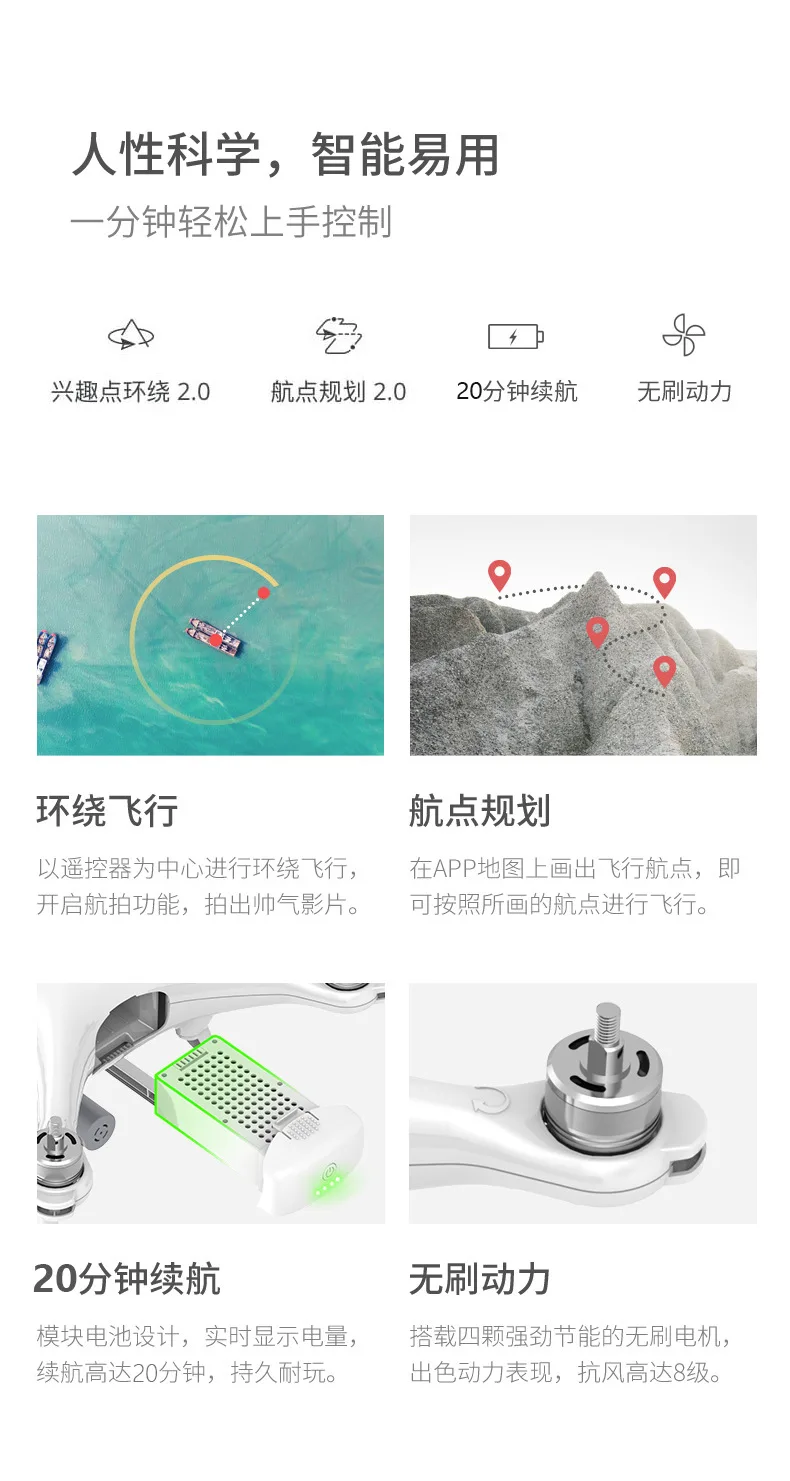 人性科学，智能易用
一分钟轻松上手控制

兴趣点环绕 2.0

航点规划 2.0

20分钟续航

无刷动力

环绕飞行
以遥控器为中心进行环绕飞行，开启航拍功能，拍出帅气影片。

航点规划
在APP地图上画出飞行航点，即可按照所画的航点进行飞行。

20分钟续航
模块电池设计，实时显示电量，续航高达20分钟，持久耐玩。

无刷动力
搭载四颗强劲节能的无刷电机，出色动力表现，抗风高达8级。