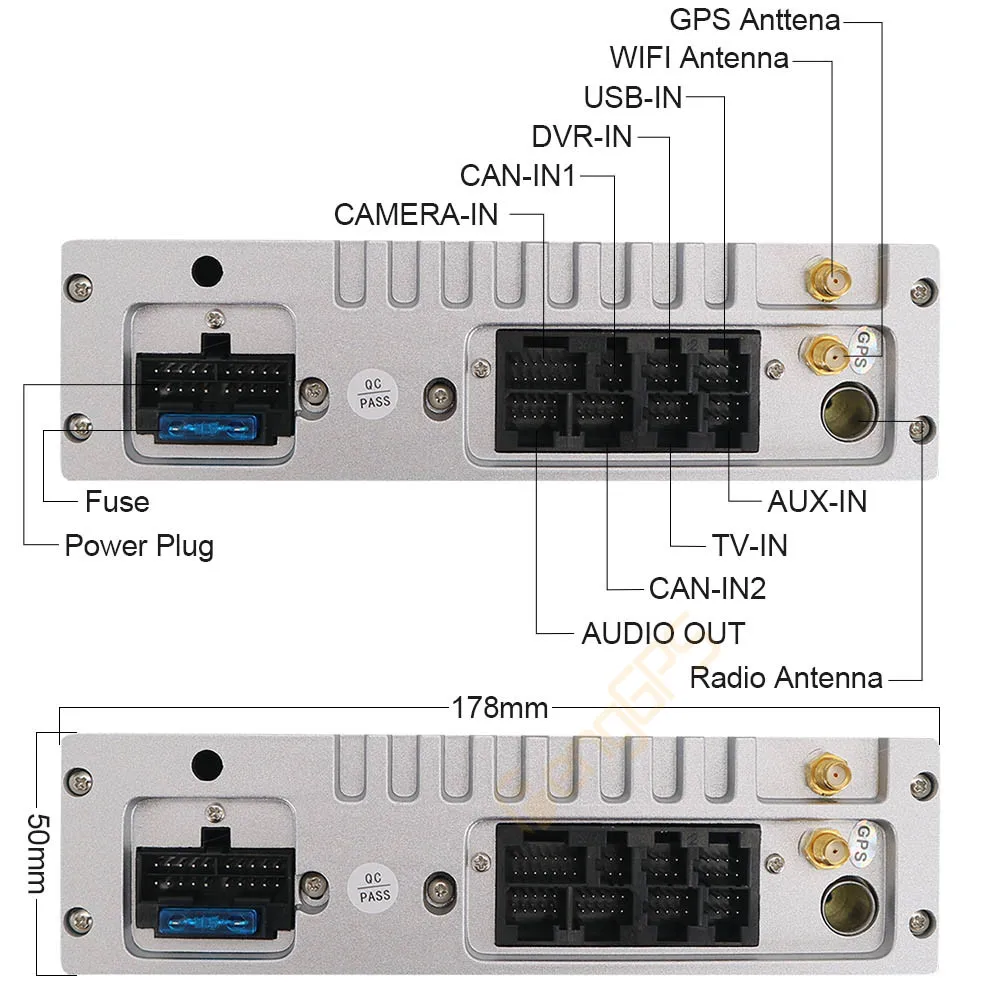 GPS Anttena
WIFI Antenna
USB-IN
DVR-IN
CAN-IN1
CAMERA-IN

QC PASS

GPS

Fuse
Power Plug

AUX-IN
TV-IN
CAN-IN2
AUDIO OUT
Radio Antenna

178mm
50mm

QC PASS

GPS