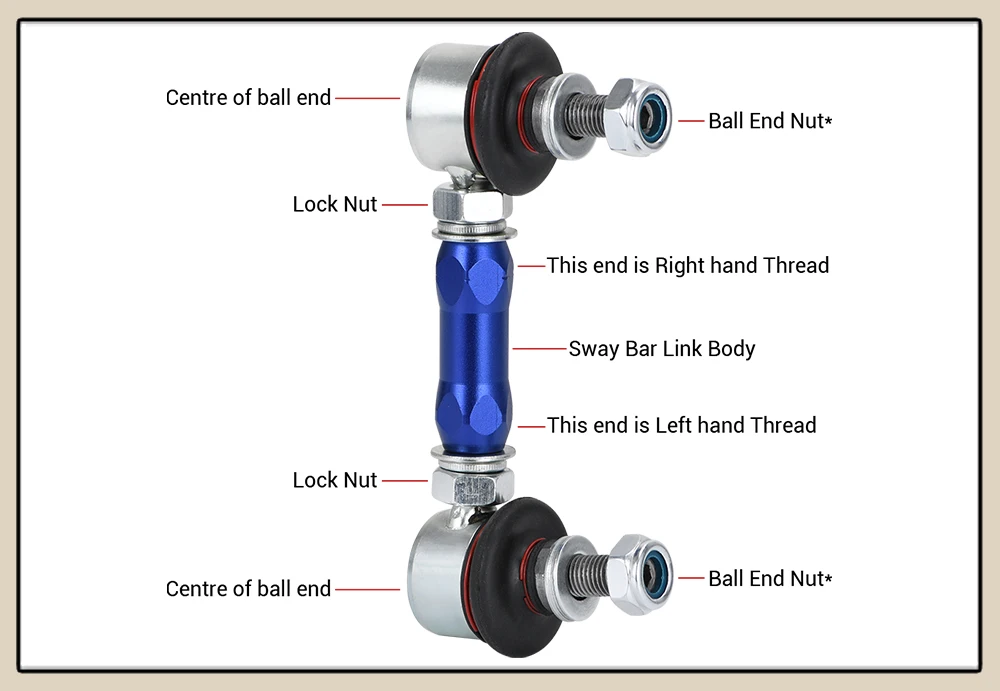 Centre of ball end
Ball End Nut*
Lock Nut
This end is Right hand Thread
Sway Bar Link Body
This end is Left hand Thread
Lock Nut
Centre of ball end
Ball End Nut*