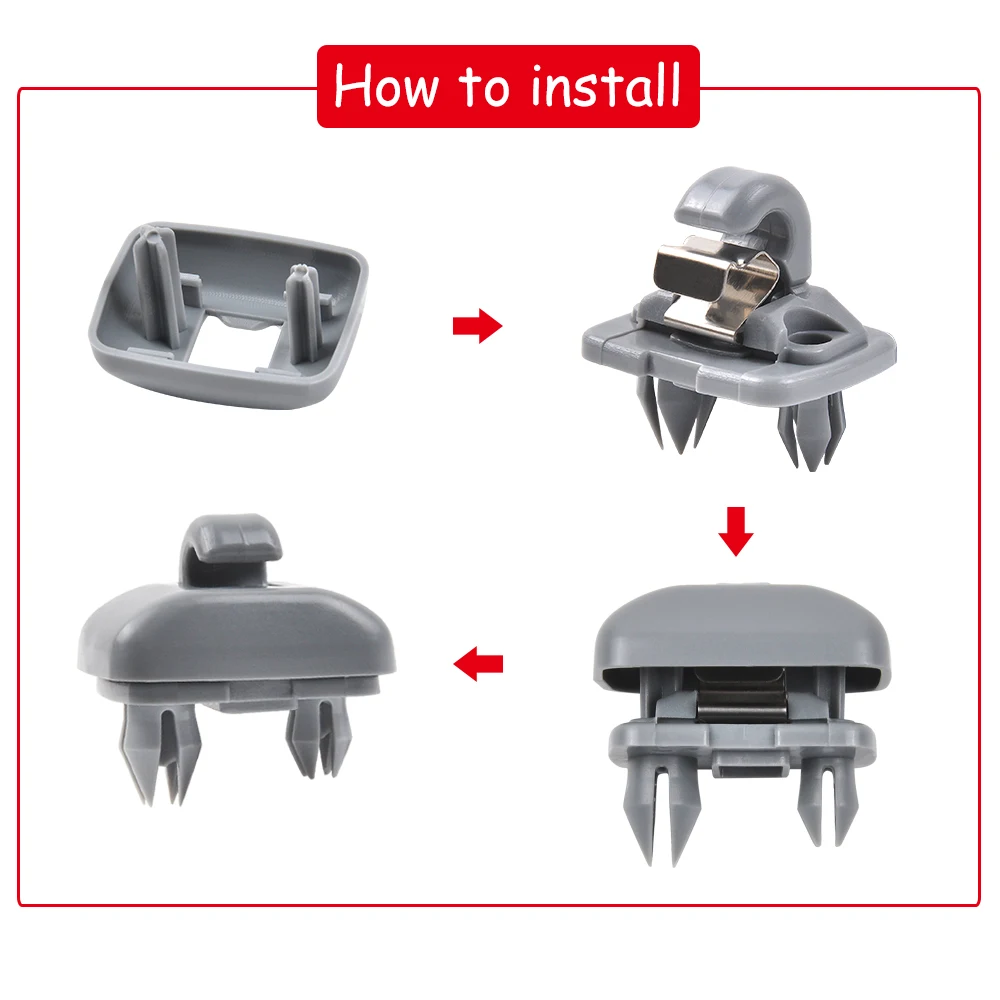 How to install