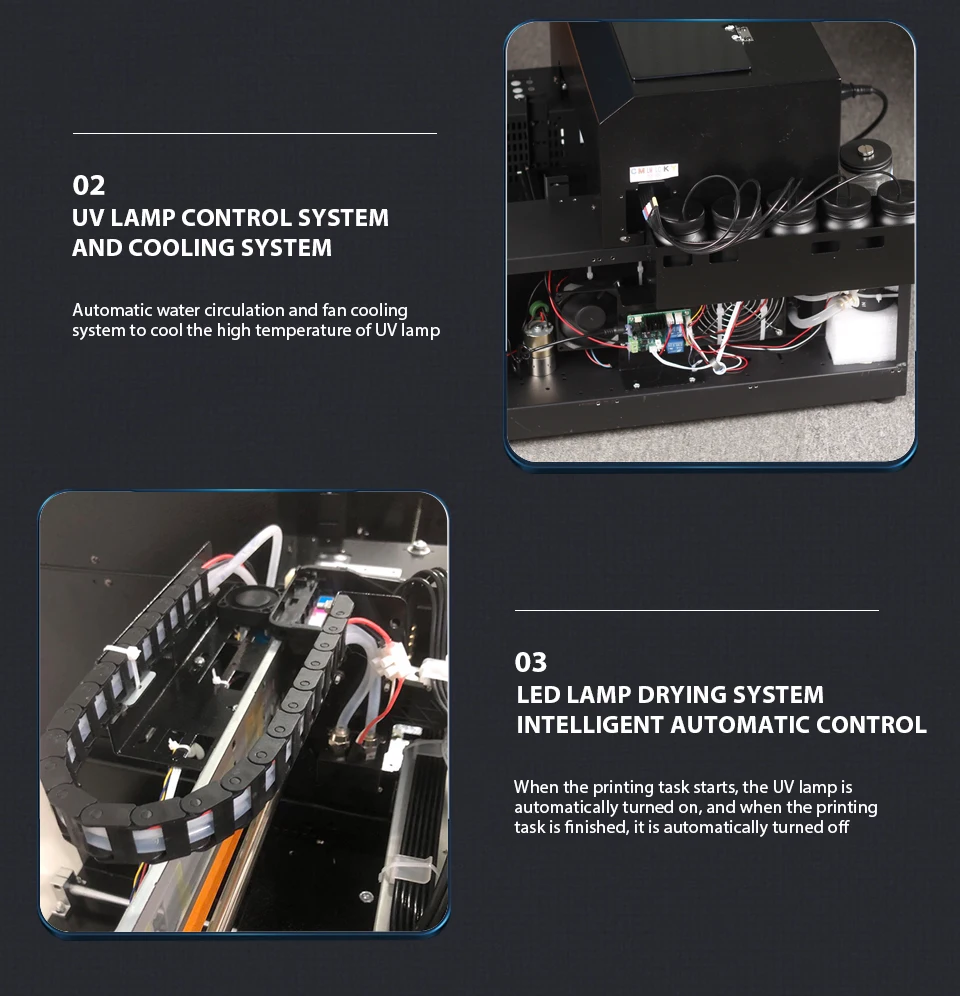 02
UV LAMP CONTROL SYSTEM AND COOLING SYSTEM

Automatic water circulation and fan cooling system to cool the high temperature of UV lamp

03
LED LAMP DRYING SYSTEM INTELLIGENT AUTOMATIC CONTROL

When the printing task starts, the UV lamp is automatically turned on, and when the printing task is finished, it is automatically turned off