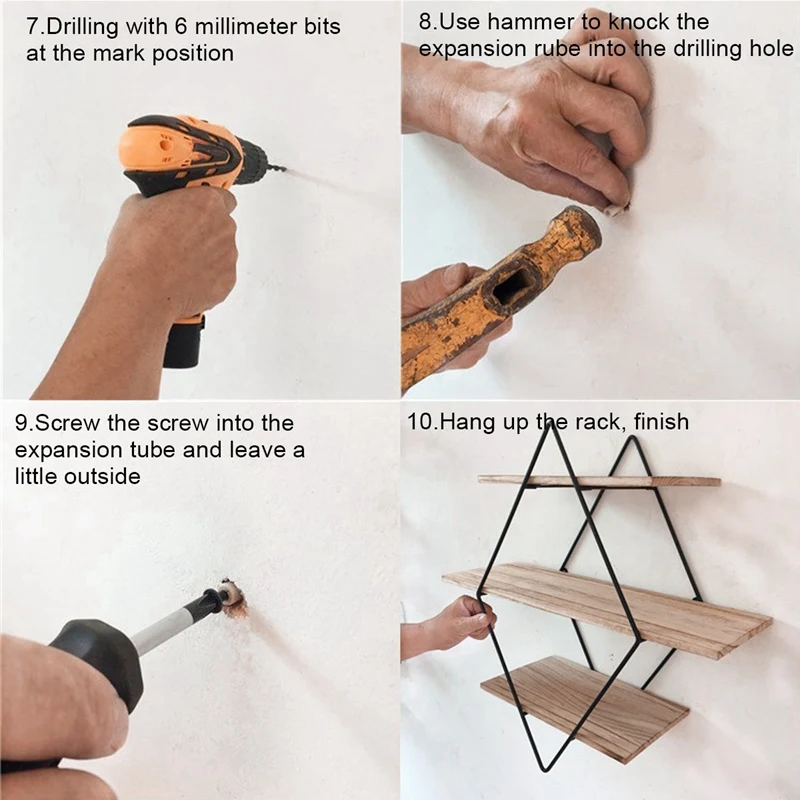 7.Drilling with 6 millimeter bits at the mark position

8.Use hammer to knock the expansion rube into the drilling hole

9.Screw the screw into the expansion tube and leave a little outside

10.Hang up the rack, finish