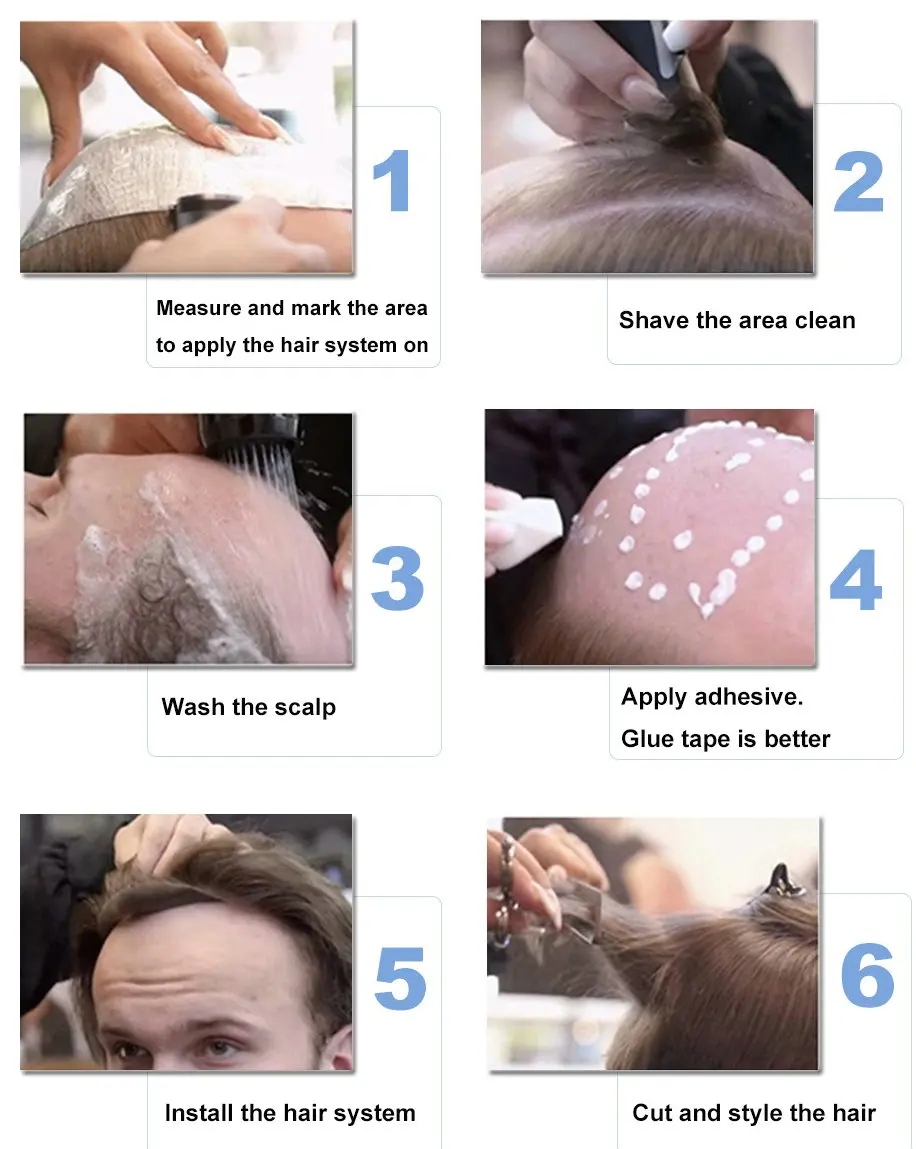 1

Measure and mark the area to apply the hair system on

2

Shave the area clean

3

Wash the scalp

4

Apply adhesive.
Glue tape is better

5

Install the hair system

6

Cut and style the hair