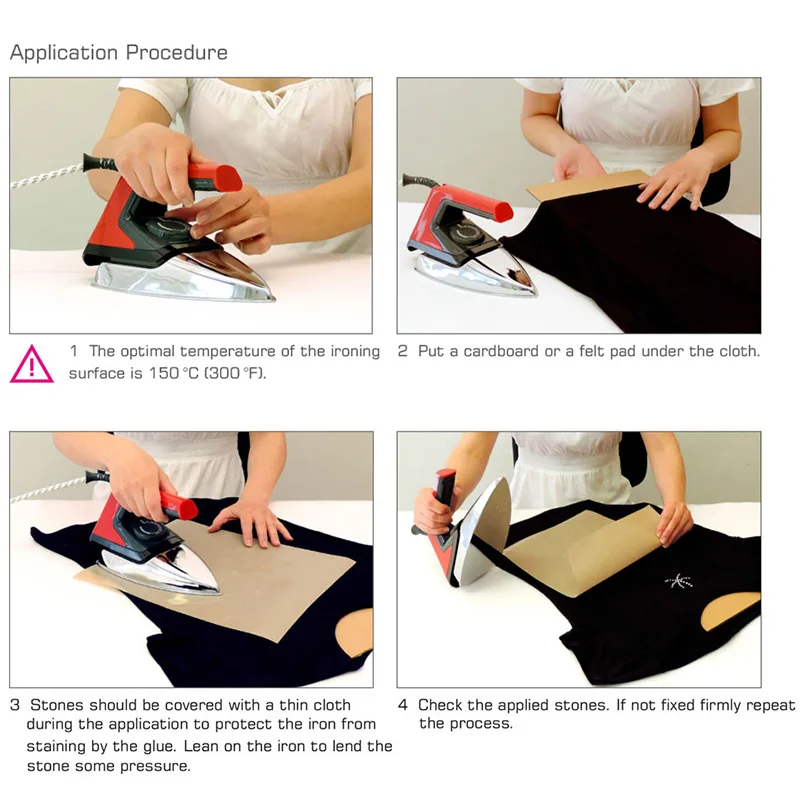 Application Procedure

1 The optimal temperature of the ironing surface is 150 °C (300 °F).

2 Put a cardboard or a felt pad under the cloth.

3 Stones should be covered with a thin cloth during the application to protect the iron from staining by the glue. Lean on the iron to lend the stone some pressure.

4 Check the applied stones. If not fixed firmly repeat the process.