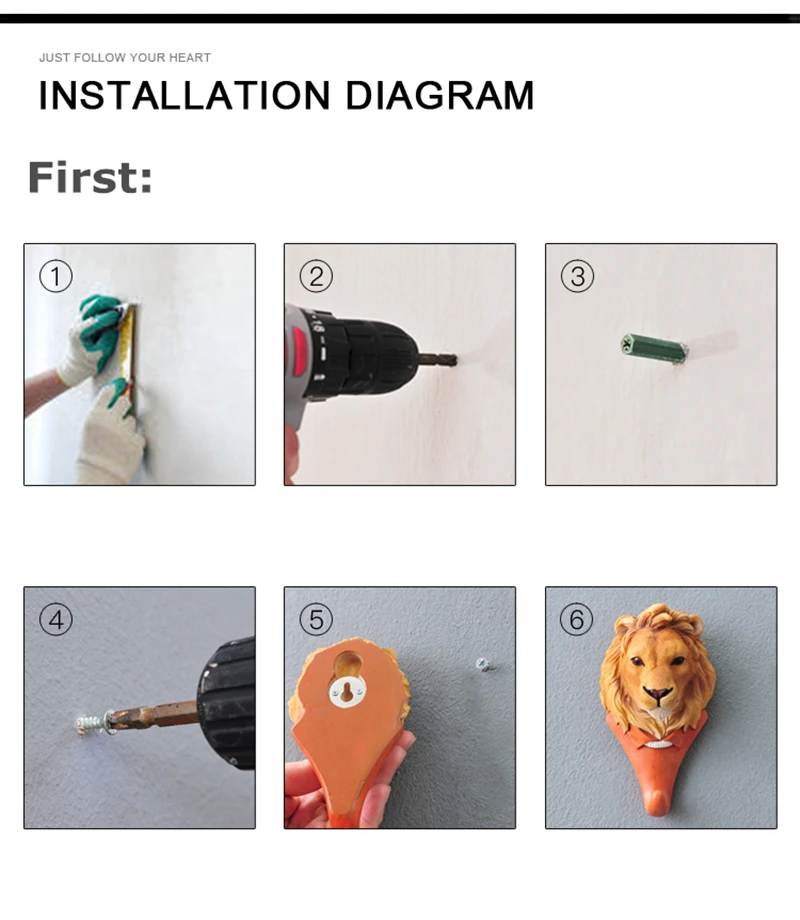 JUST FOLLOW YOUR HEART

INSTALLATION DIAGRAM

First:

①

②

③

④

⑤

⑥