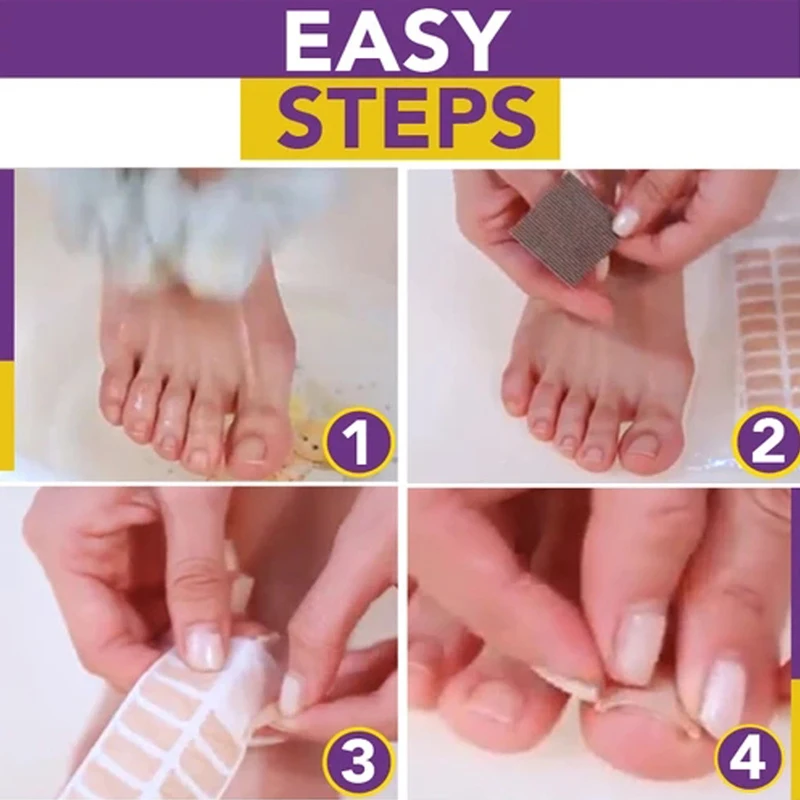 EASY
STEPS

1

2

3

4