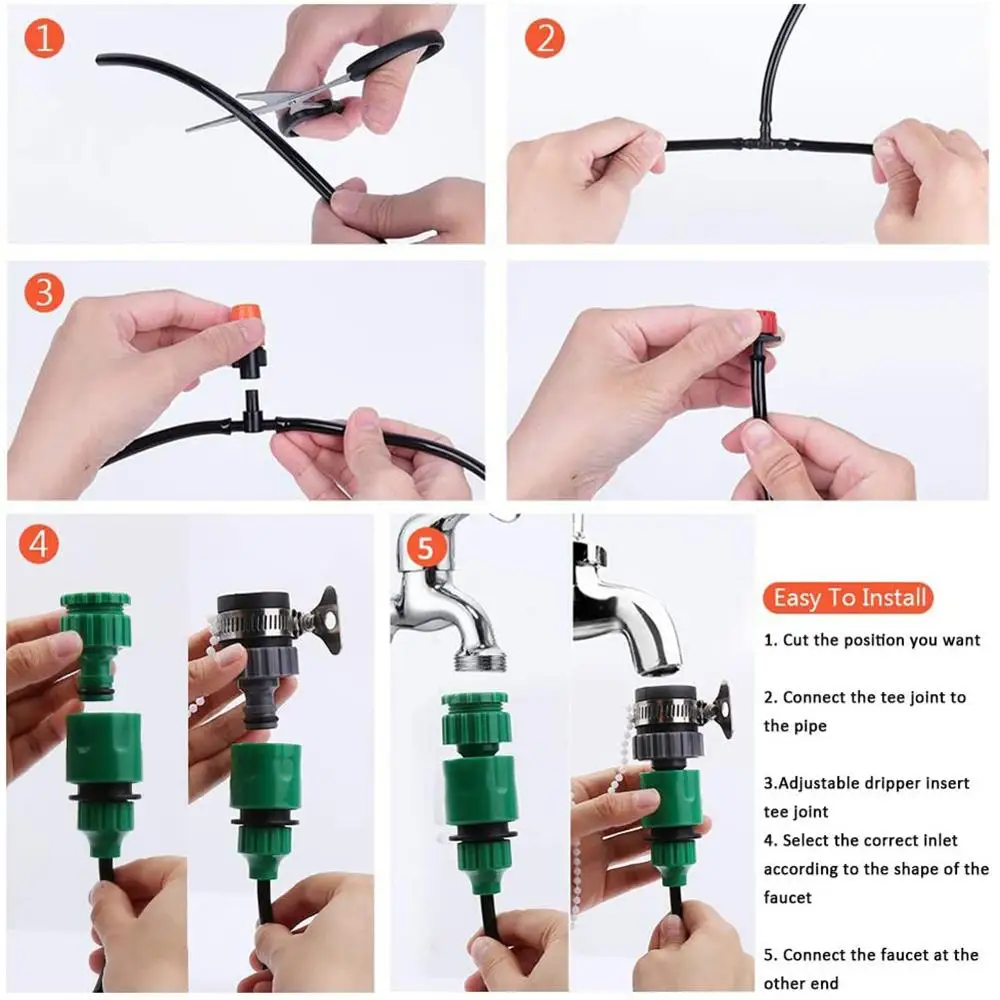 1

2

3

4

5

Easy To Install

1. Cut the position you want

2. Connect the tee joint to the pipe

3.Adjustable dripper insert tee joint

4. Select the correct inlet according to the shape of the faucet

5. Connect the faucet at the other end