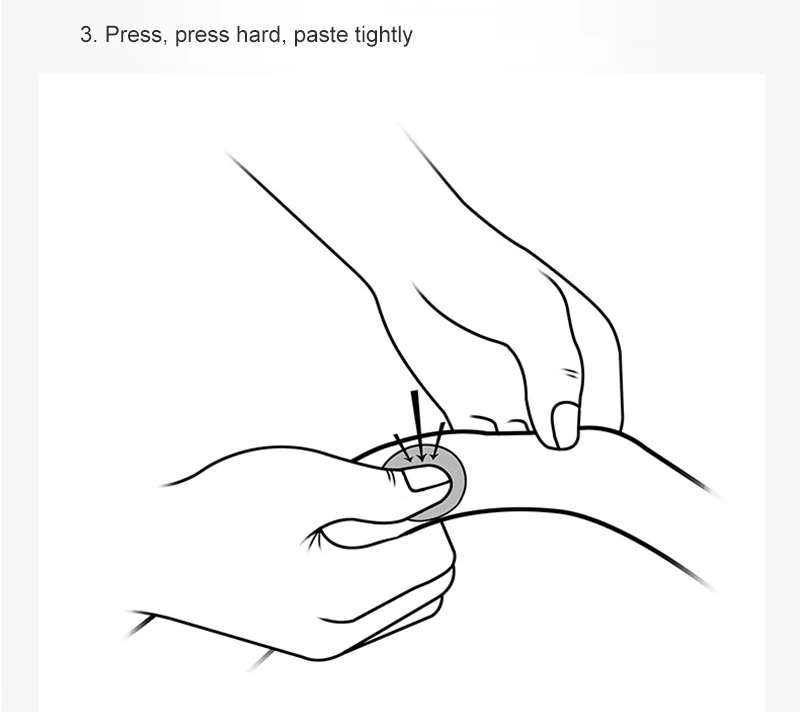 3. Press, press hard, paste tightly