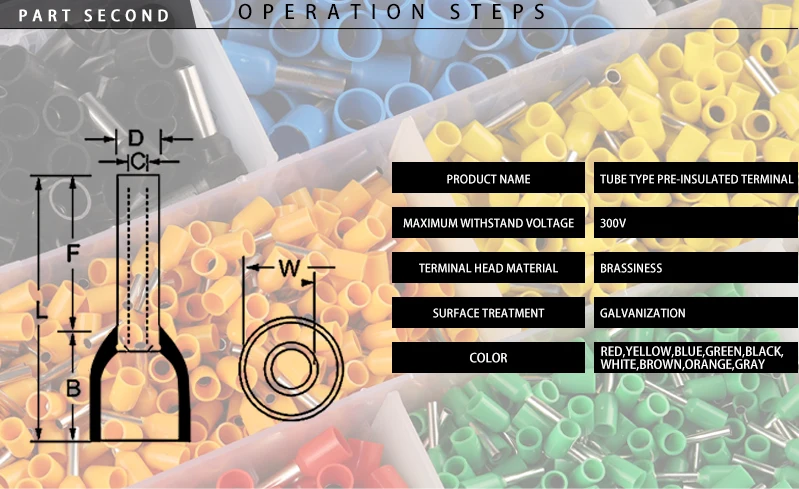 PART SECOND

OPERATION STEPS

D

C

F

L

B

W

| PRODUCT NAME | TUBE TYPE PRE-INSULATED TERMINAL |
|---|---|
| MAXIMUM WITHSTAND VOLTAGE | 300V |
| TERMINAL HEAD MATERIAL | BRASSINESS |
| SURFACE TREATMENT | GALVANIZATION |
| COLOR | RED,YELLOW,BLUE,GREEN,BLACK, WHITE,BROWN,ORANGE,GRAY |