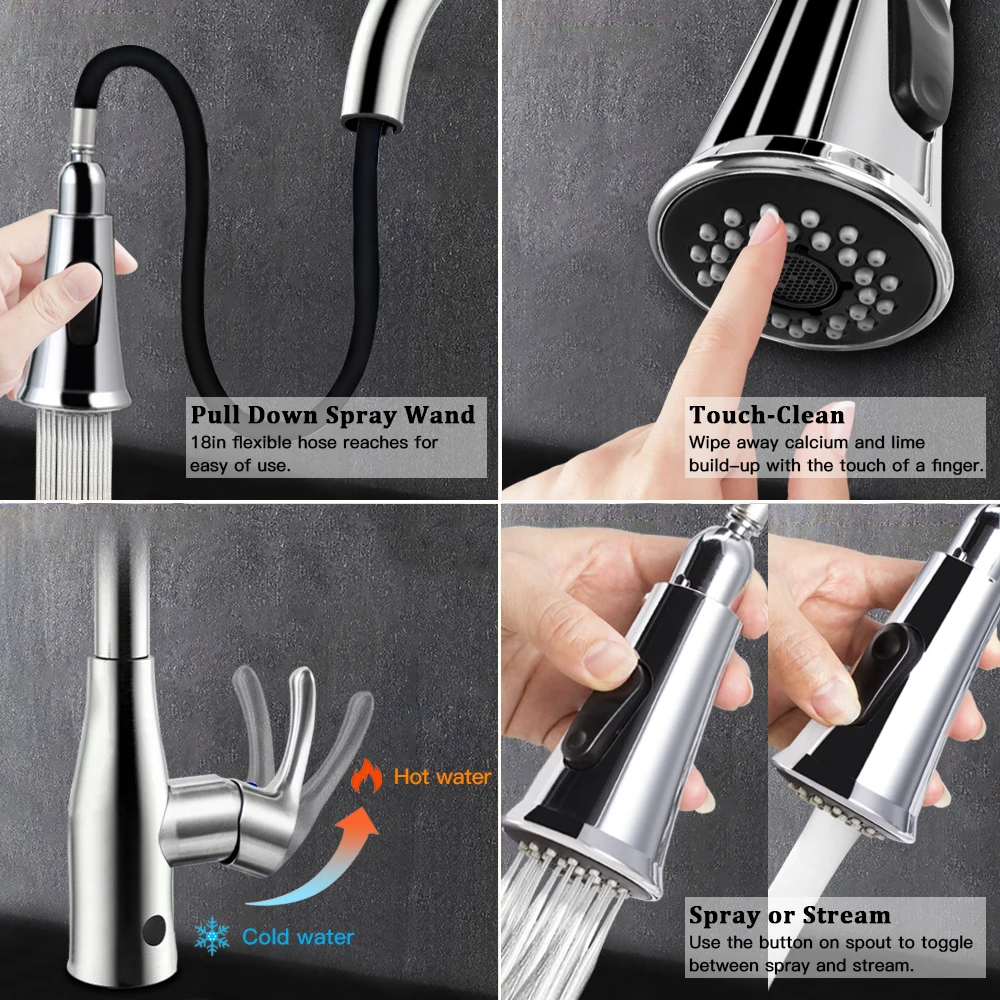 Pull Down Spray Wand
18in flexible hose reaches for easy of use.

Touch-Clean
Wipe away calcium and lime build-up with the touch of a finger.

Hot water

Cold water

Spray or Stream
Use the button on spout to toggle between spray and stream.