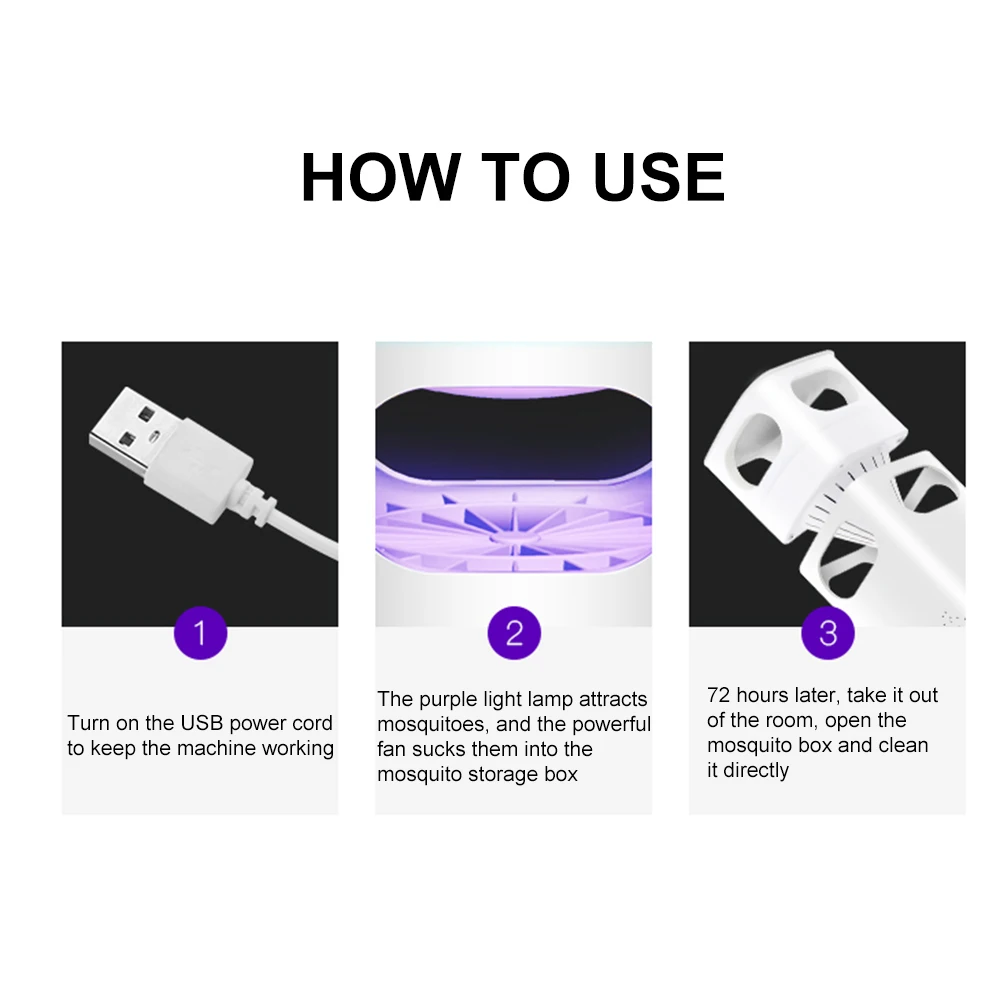 HOW TO USE

1

Turn on the USB power cord to keep the machine working

2

The purple light lamp attracts mosquitoes, and the powerful fan sucks them into the mosquito storage box

3

72 hours later, take it out of the room, open the mosquito box and clean it directly