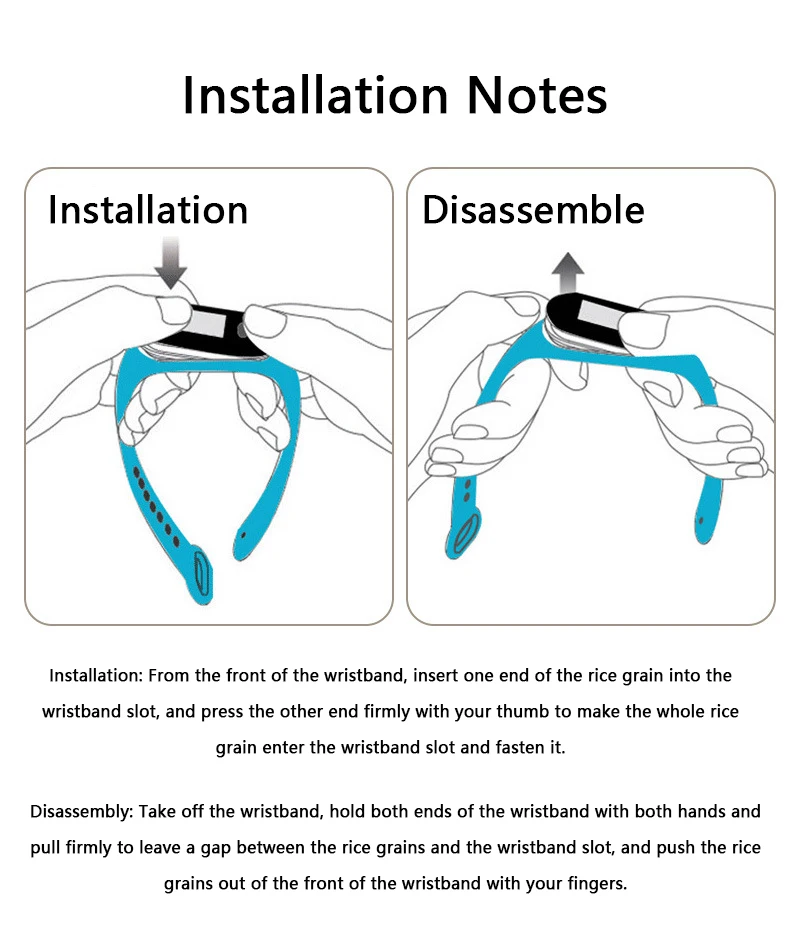 Installation Notes

Installation

Disassemble

Installation: From the front of the wristband, insert one end of the rice grain into the wristband slot, and press the other end firmly with your thumb to make the whole rice grain enter the wristband slot and fasten it.

Disassembly: Take off the wristband, hold both ends of the wristband with both hands and pull firmly to leave a gap between the rice grains and the wristband slot, and push the rice grains out of the front of the wristband with your fingers.