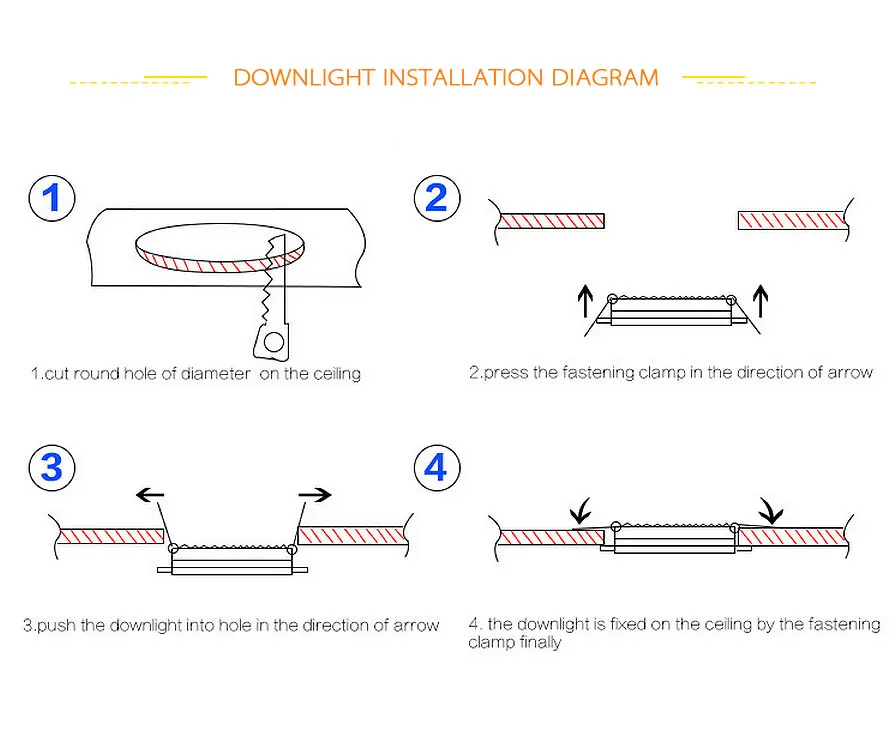 DOWNLIGHT INSTALLATION DIAGRAM

1

1.cut round hole of diameter on the ceiling

2

2.press the fastening clamp in the direction of arrow

3

3.push the downlight into hole in the direction of arrow

4

4. the downlight is fixed on the ceiling by the fastening clamp finally