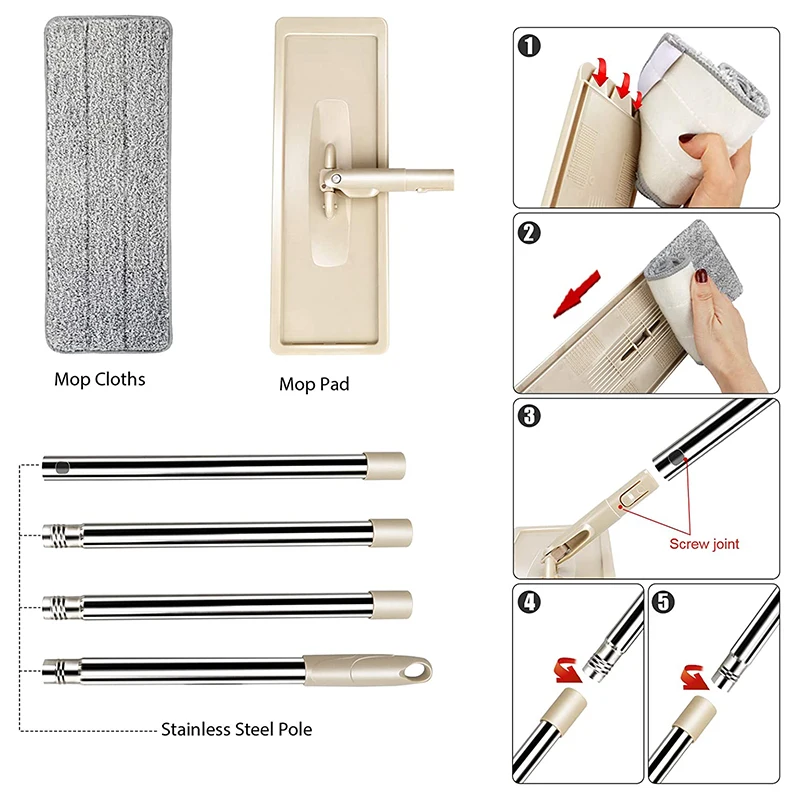 Mop Cloths

Mop Pad

Stainless Steel Pole

1

2

3

Screw joint

4

5