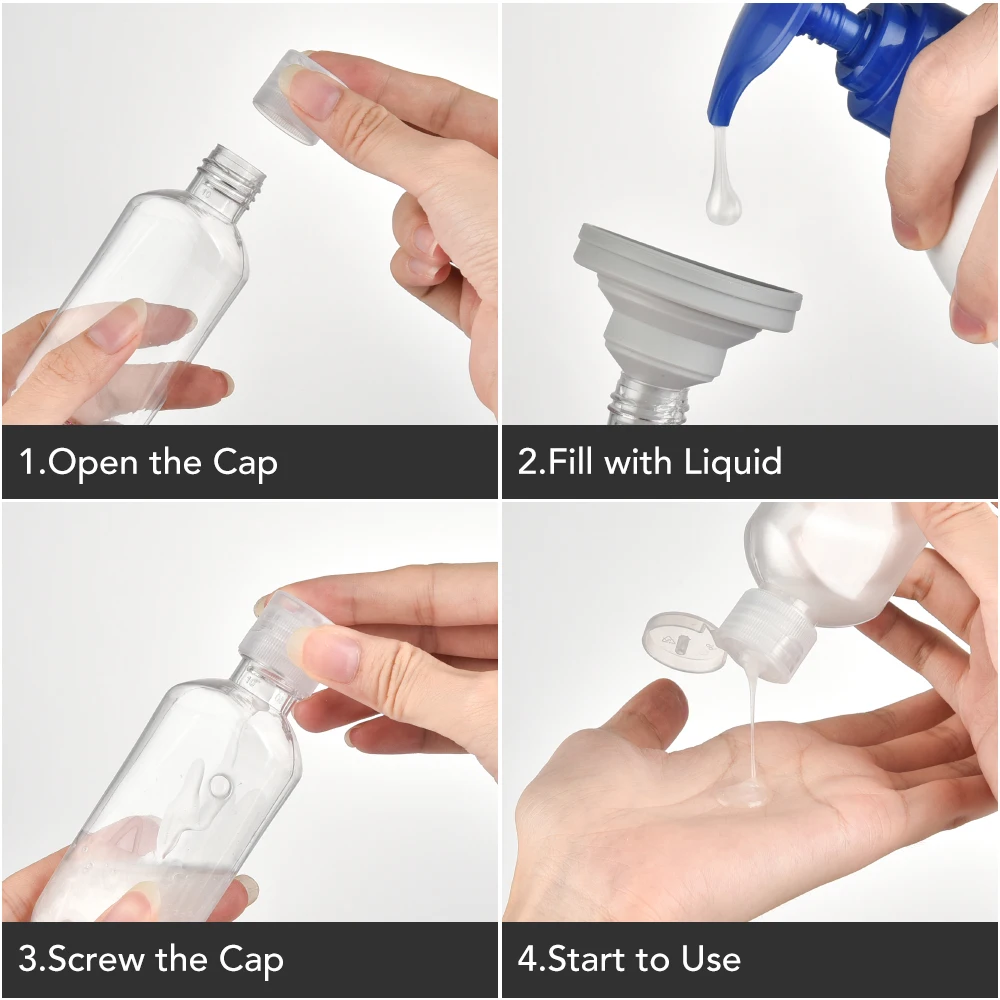 1.Open the Cap

2.Fill with Liquid

3.Screw the Cap

4.Start to Use