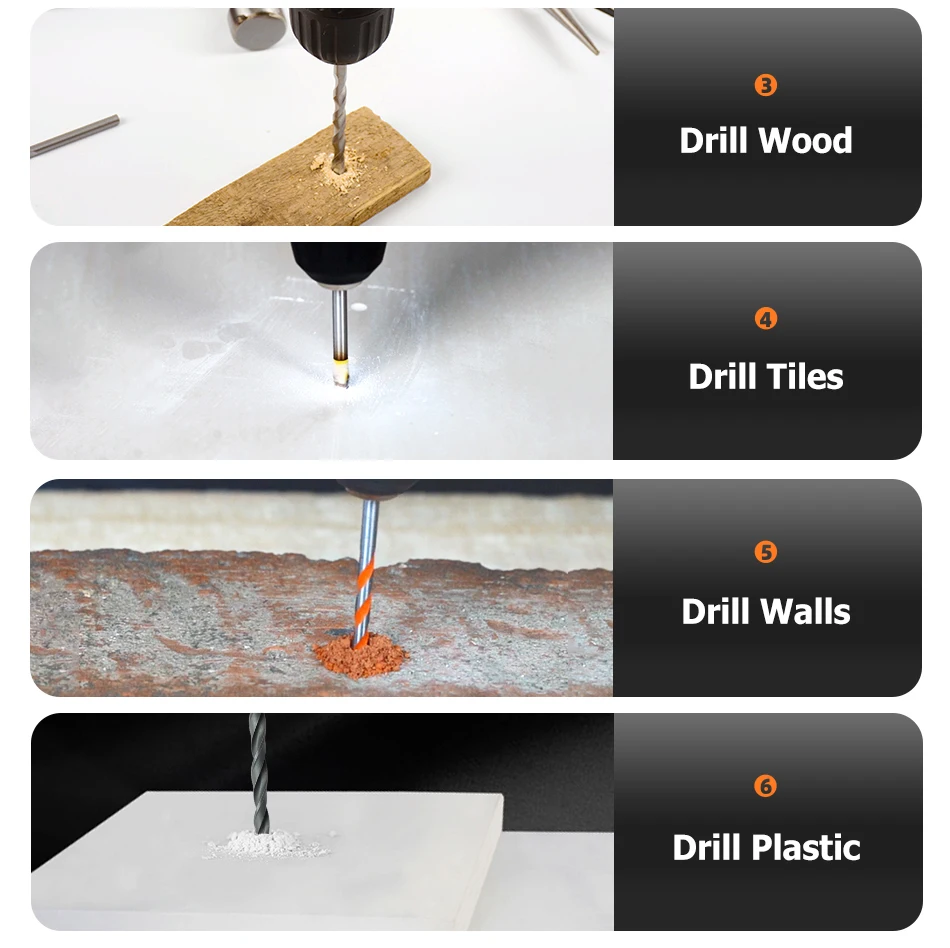 3
Drill Wood

4
Drill Tiles

5
Drill Walls

6
Drill Plastic