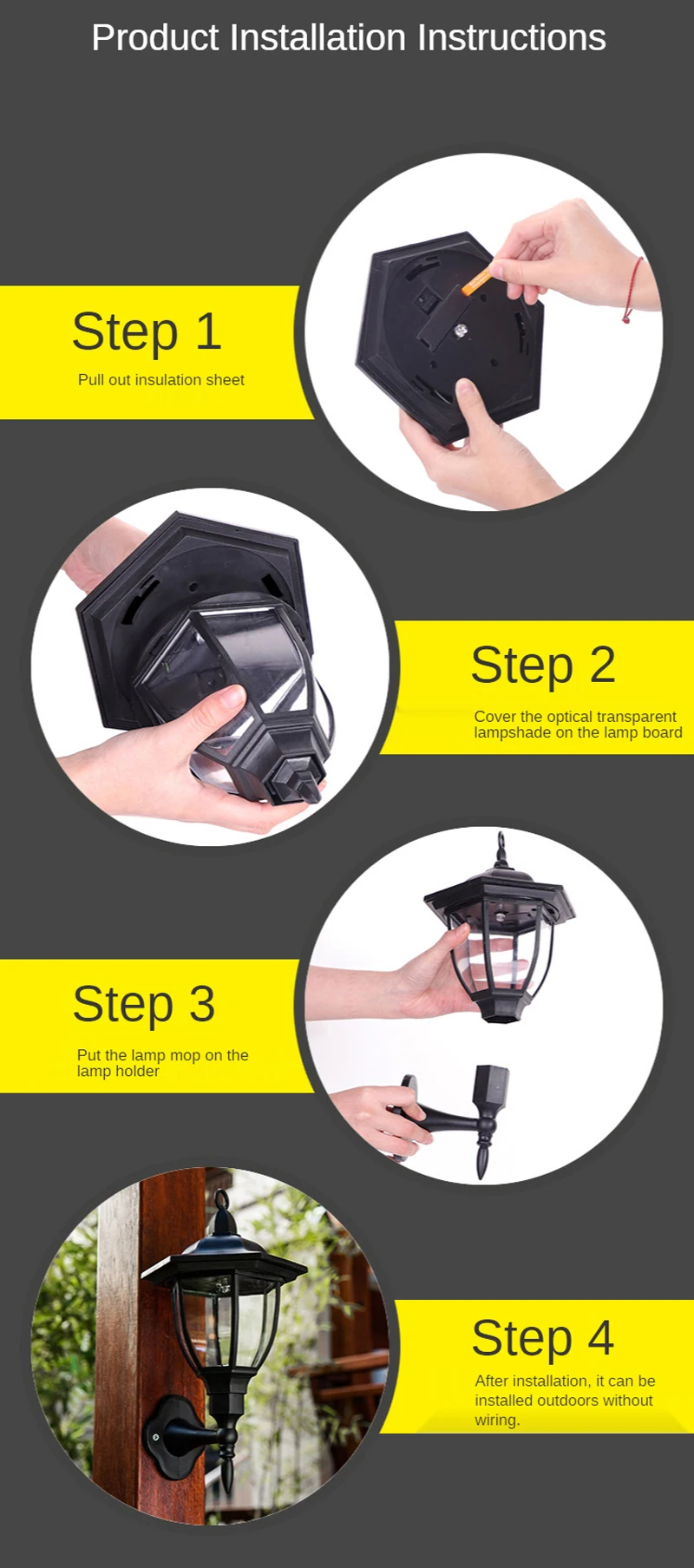 Product Installation Instructions

Step 1

Pull out insulation sheet

Step 2

Cover the optical transparent lampshade on the lamp board

Step 3

Put the lamp mop on the lamp holder

Step 4

After installation, it can be installed outdoors without wiring.