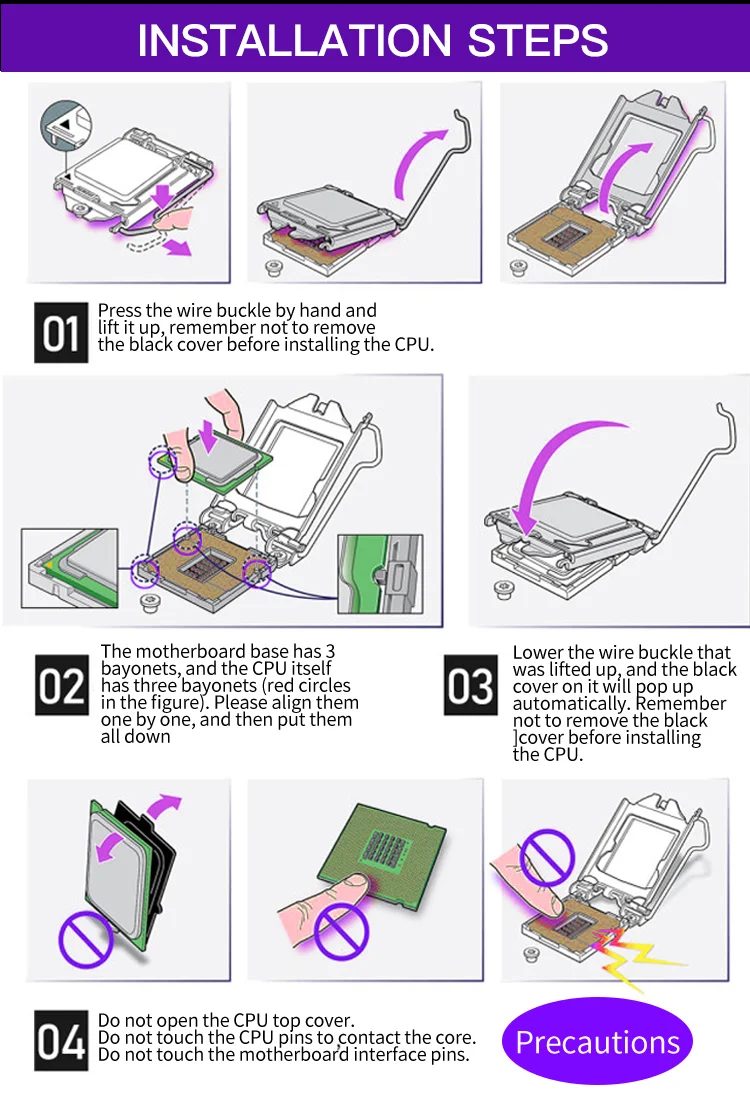 INSTALLATION STEPS

01 Press the wire buckle by hand and lift it up, remember not to remove the black cover before installing the CPU.

02 The motherboard base has 3 bayonets, and the CPU itself has three bayonets (red circles in the figure). Please align them one by one, and then put them all down

03 Lower the wire buckle that was lifted up, and the black cover on it will pop up automatically. Remember not to remove the black ]cover before installing the CPU.

04 Do not open the CPU top cover. Do not touch the CPU pins to contact the core. Do not touch the motherboard interface pins.

Precautions